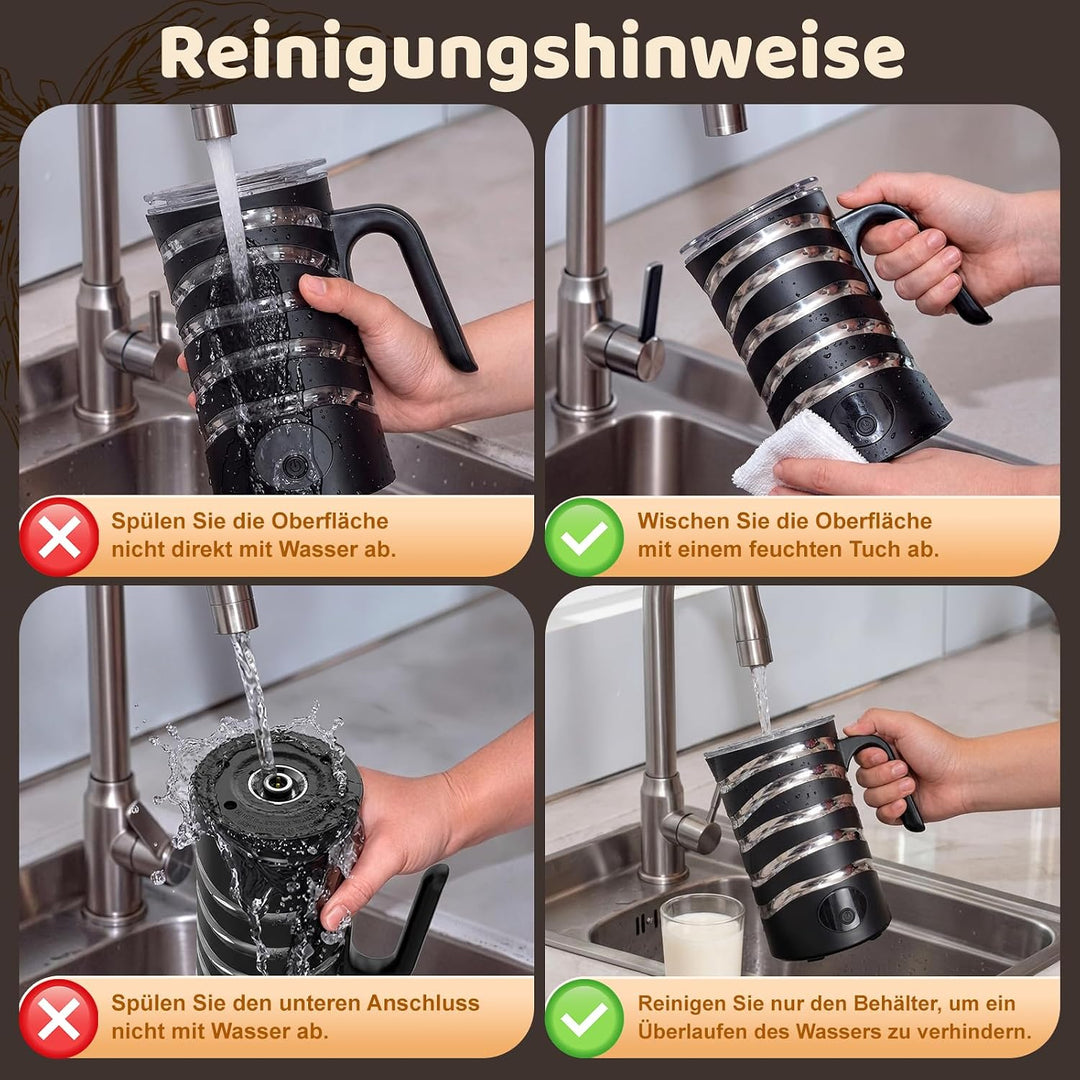 Reinigungshinweise

Spülen Sie die Oberfläche nicht direkt mit Wasser ab.

Wischen Sie die Oberfläche mit einem feuchten Tuch ab.

Spülen Sie den unteren Anschluss nicht mit Wasser ab.

Reinigen Sie nur den Behälter, um ein Überlaufen des Wassers zu verhindern.