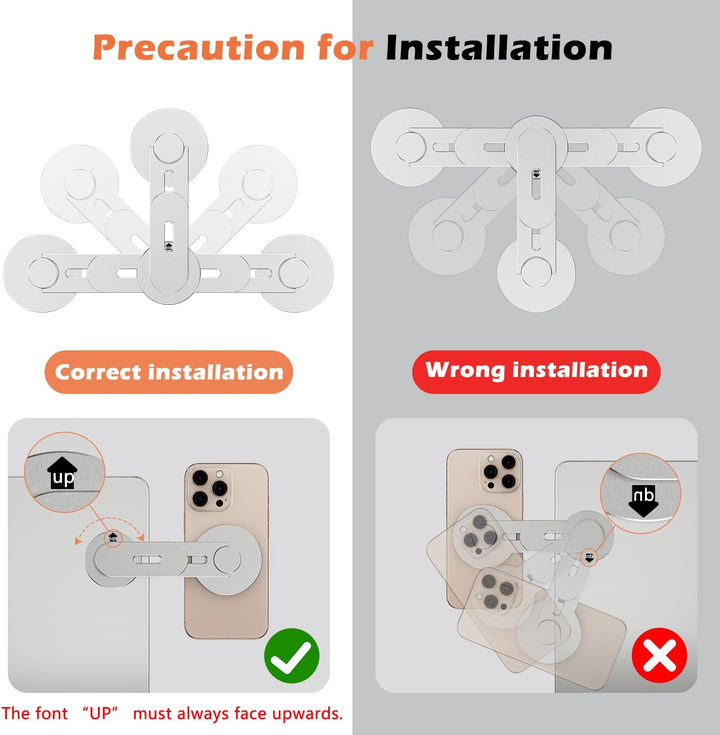 Precaution for Installation

Correct installation

Wrong installation

up

up

The font "UP" must always face upwards.