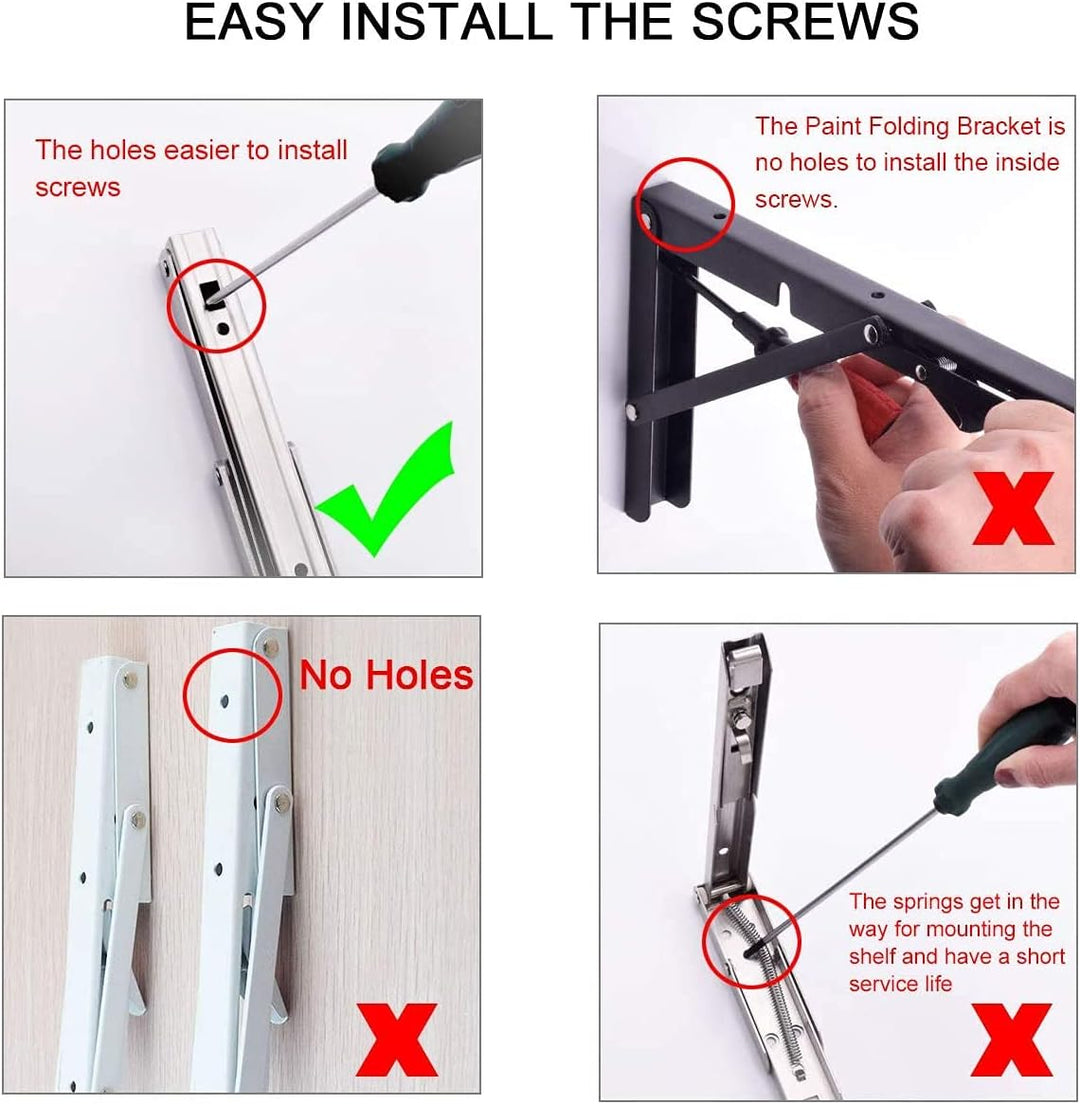 EASY INSTALL THE SCREWS

The holes easier to install screws

The Paint Folding Bracket is no holes to install the inside screws.

No Holes

The springs get in the way for mounting the shelf and have a short service life