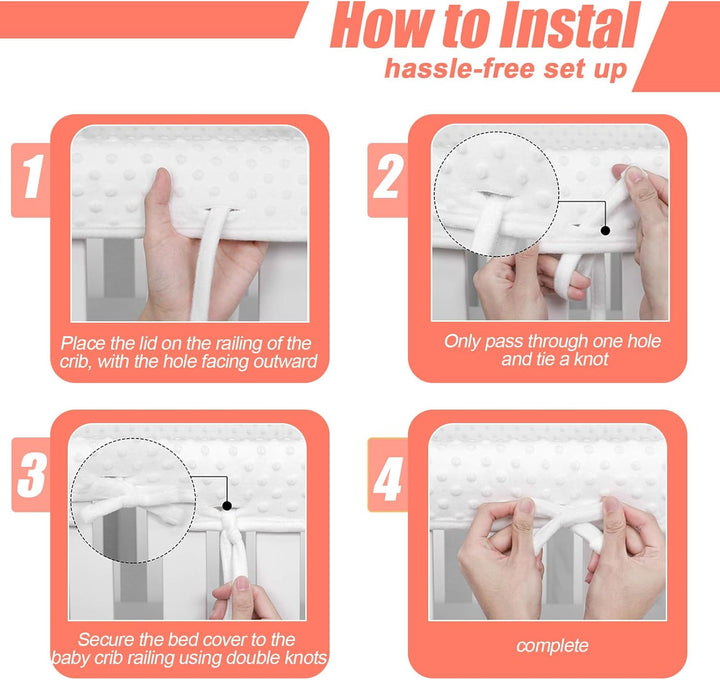 How to Instal

hassle-free set up

1

Place the lid on the railing of the crib, with the hole facing outward

2

Only pass through one hole and tie a knot

3

Secure the bed cover to the baby crib railing using double knots

4

complete