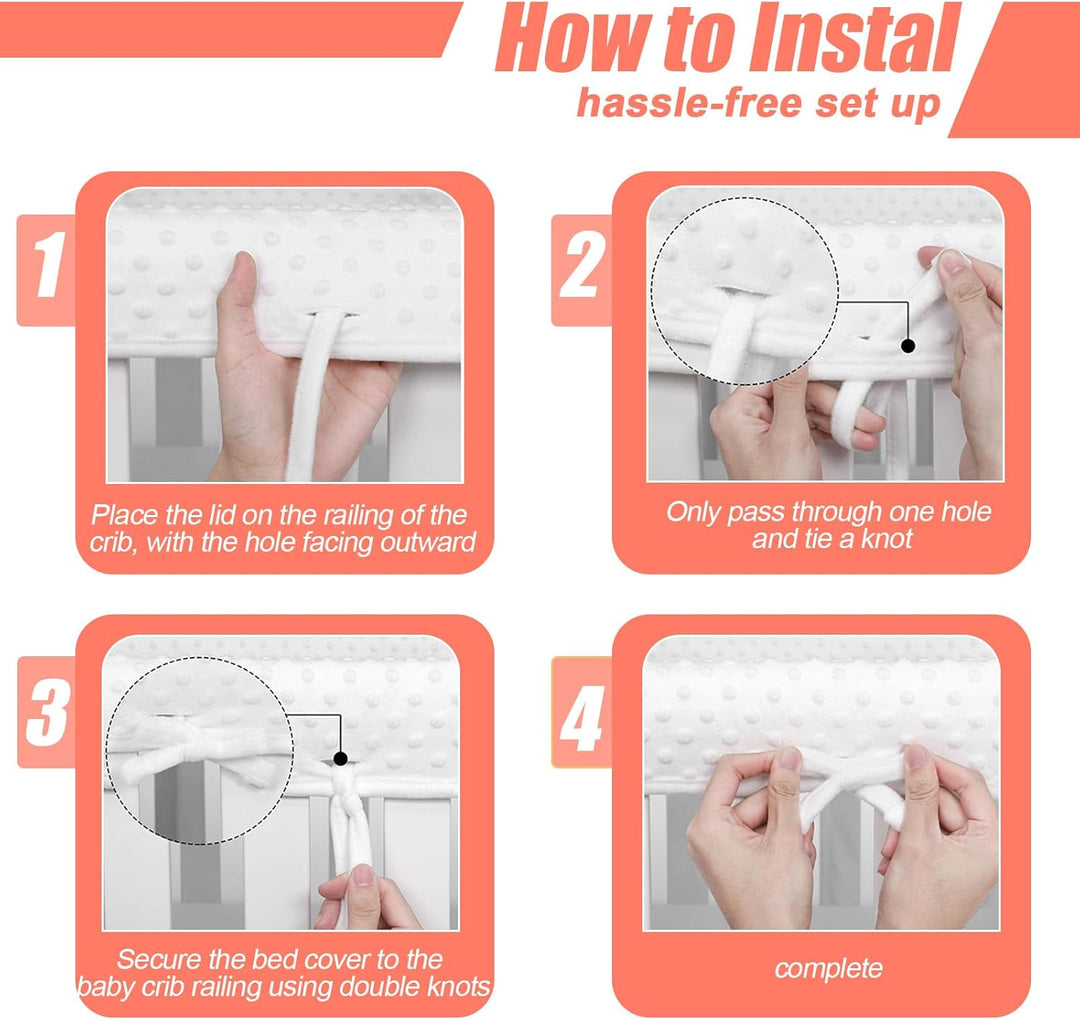 How to Instal
hassle-free set up

1

Place the lid on the railing of the crib, with the hole facing outward

2

Only pass through one hole and tie a knot

3

Secure the bed cover to the baby crib railing using double knots

4

complete