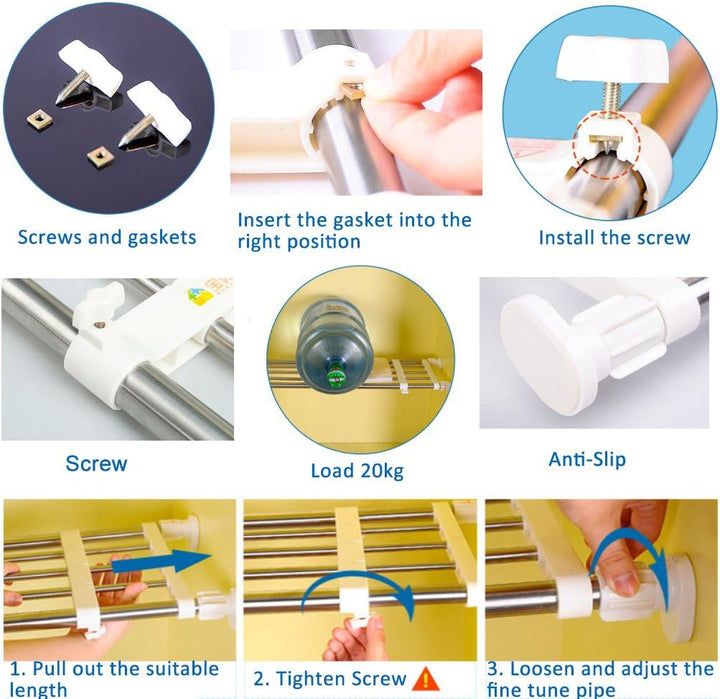 Screws and gaskets

Insert the gasket into the right position

Install the screw

Screw

Load 20kg

Anti-Slip

1. Pull out the suitable length

2. Tighten Screw

3. Loosen and adjust the fine tune pipe