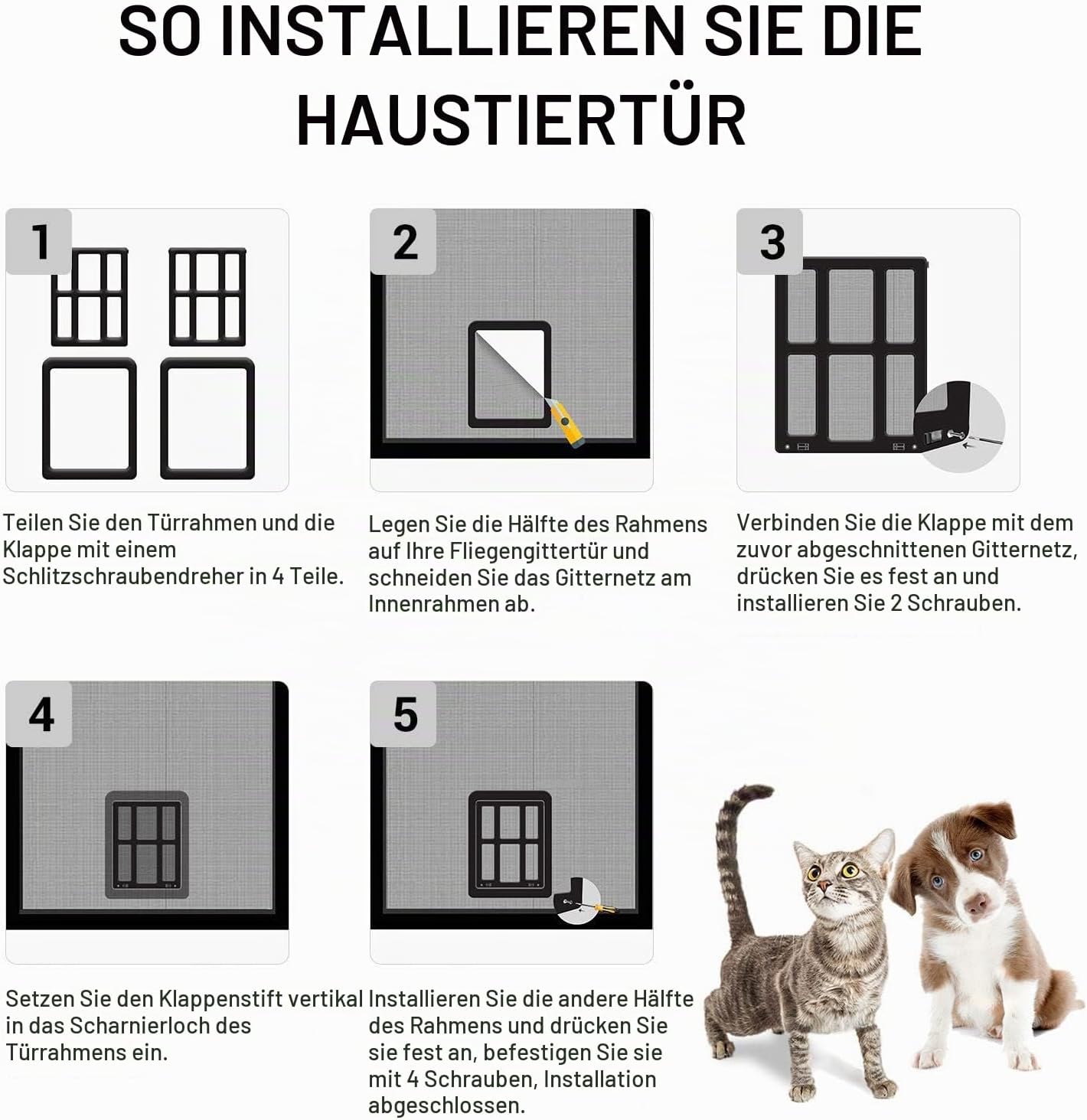 SO INSTALLIEREN SIE DIE HAUSTIERTÜR

1

Teilen Sie den Türrahmen und die Klappe mit einem Schlitzschraubendreher in 4 Teile.

2

Legen Sie die Hälfte des Rahmens auf Ihre Fliegengittertür und schneiden Sie das Gitternetz am Innenrahmen ab.

3

Verbinden Sie die Klappe mit dem zuvor abgeschnittenen Gitternetz, drücken Sie es fest an und installieren Sie 2 Schrauben.

4

Setzen Sie den Klappenstift vertikal in das Scharnierloch des Türrahmens ein.

5

Installieren Sie die andere Hälfte des Rahmens und drücken Sie sie fest an, befestigen Sie sie mit 4 Schrauben, Installation abgeschlossen.