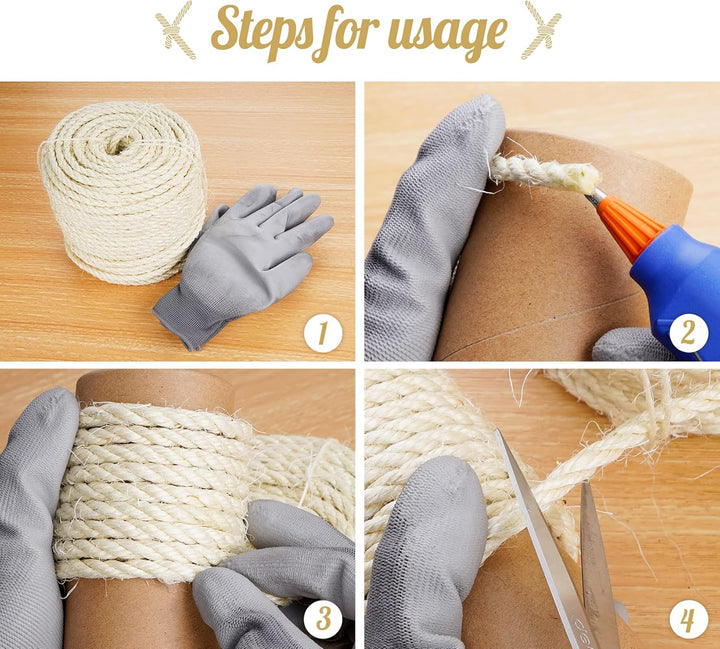 Steps for usage

1

2

3

4