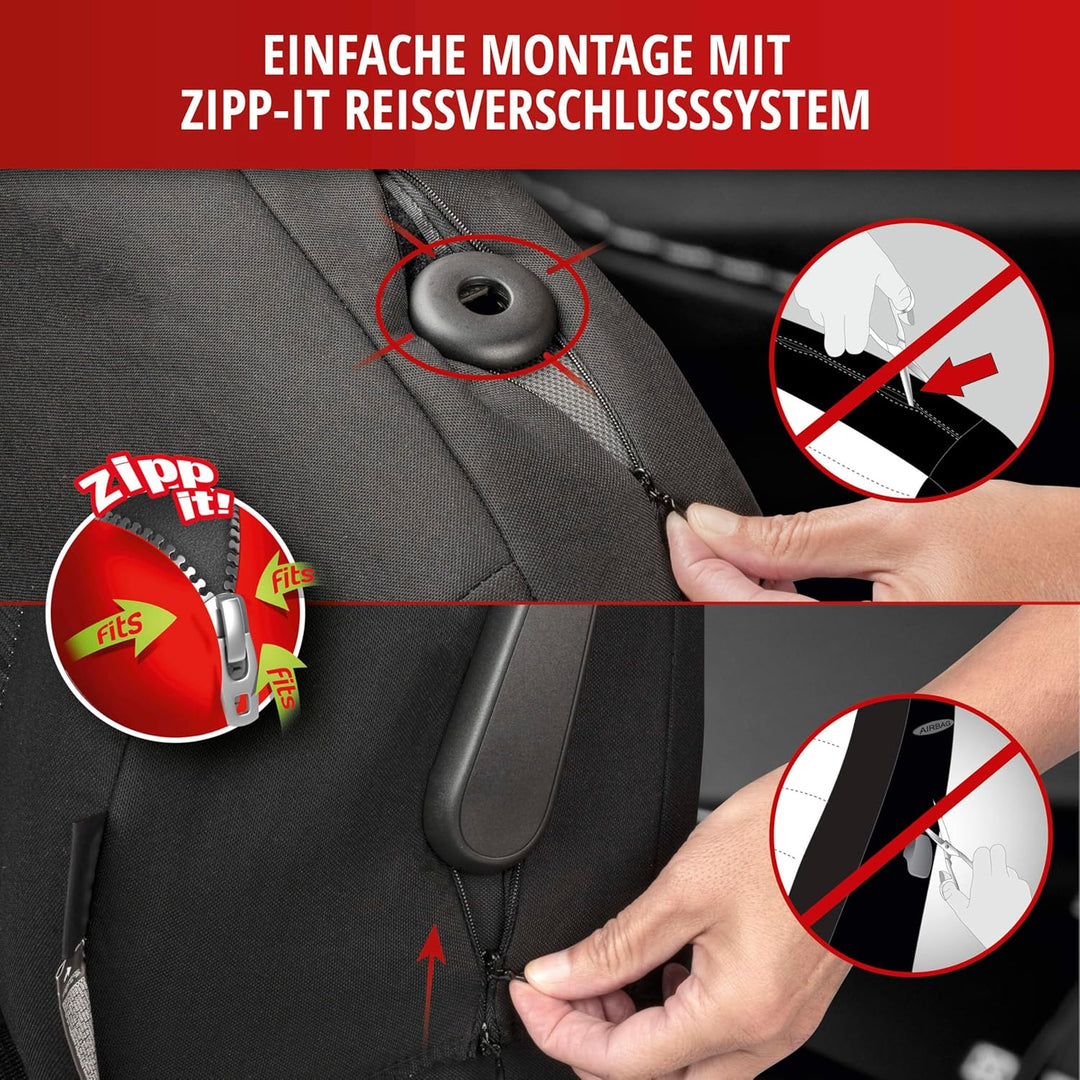 EINFACHE MONTAGE MIT ZIPP-IT REISSVERSCHLUSSSYSTEM

Zipp it!

fits

fits

fits

AIRBAG