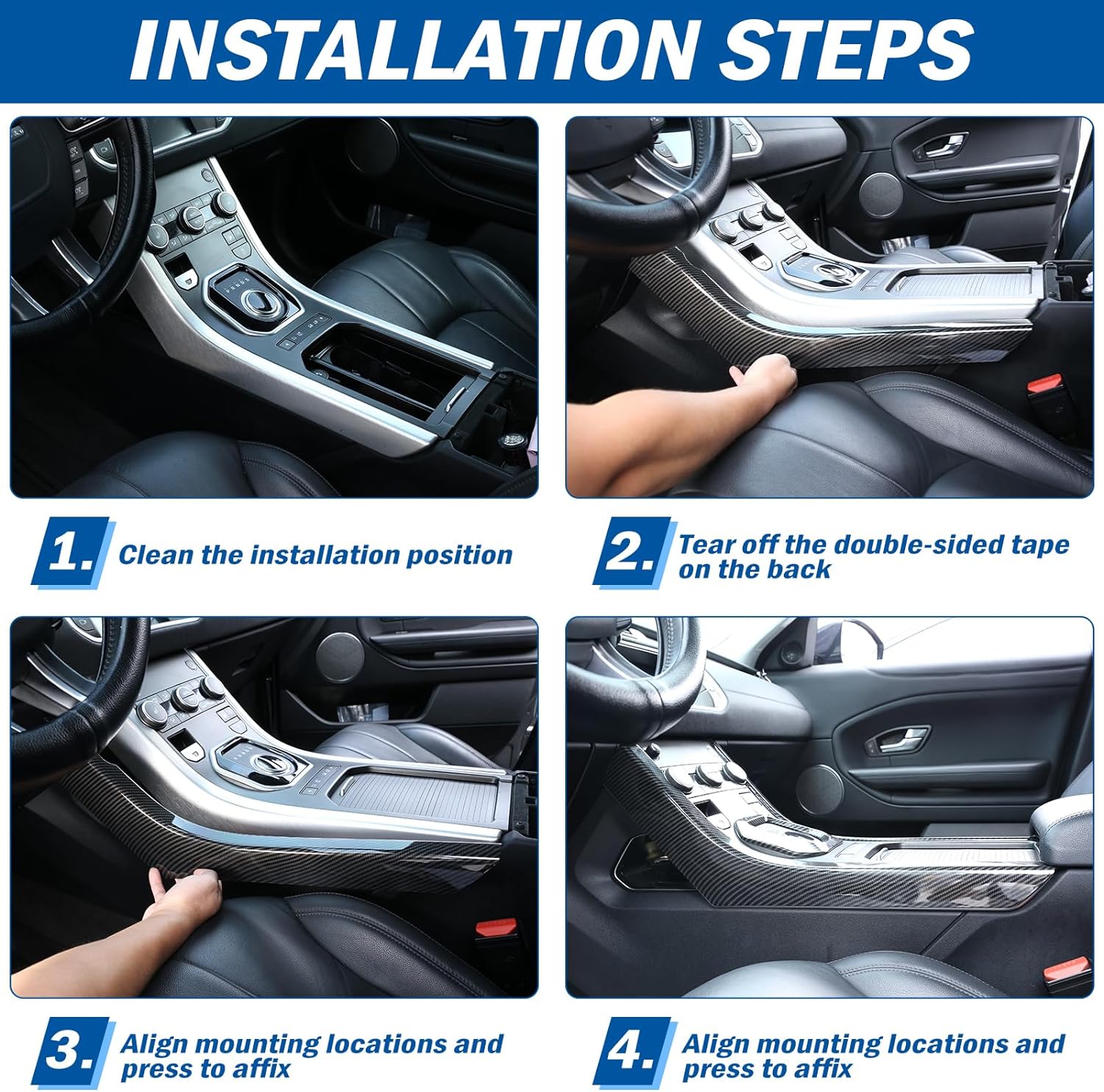 INSTALLATION STEPS

1. Clean the installation position

2. Tear off the double-sided tape on the back

3. Align mounting locations and press to affix

4. Align mounting locations and press to affix