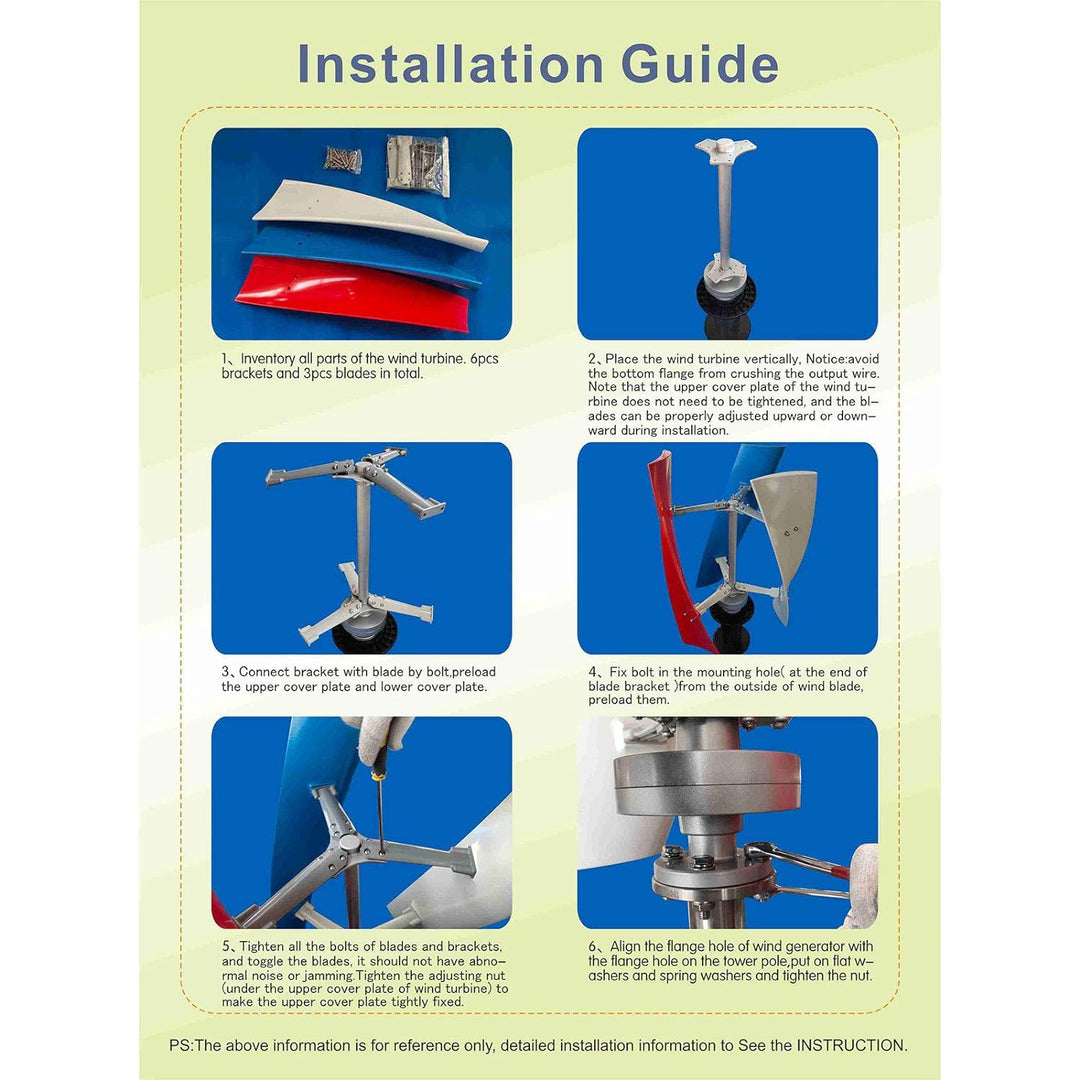 Installation Guide

1、Inventory all parts of the wind turbine. 6pcs brackets and 3pcs blades in total.

2、Place the wind turbine vertically, Notice:avoid the bottom flange from crushing the output wire. Note that the upper cover plate of the wind turbine does not need to be tightened, and the blades can be properly adjusted upward or downward during installation.

3、Connect bracket with blade by bolt,preload the upper cover plate and lower cover plate.

4、Fix bolt in the mounting hole( at the end of blade bracket )from the outside of wind blade, preload them.

5、Tighten all the bolts of blades and brackets, and toggle the blades, it should not have abnormal noise or jamming.Tighten the adjusting nut (under the upper cover plate of wind turbine) to make the upper cover plate tightly fixed.

6、Align the flange hole of wind generator with the flange hole on the tower pole,put on flat washers and spring washers and tighten the nut.

PS:The above information is for reference only, detailed installation information to See the INSTRUCTION.