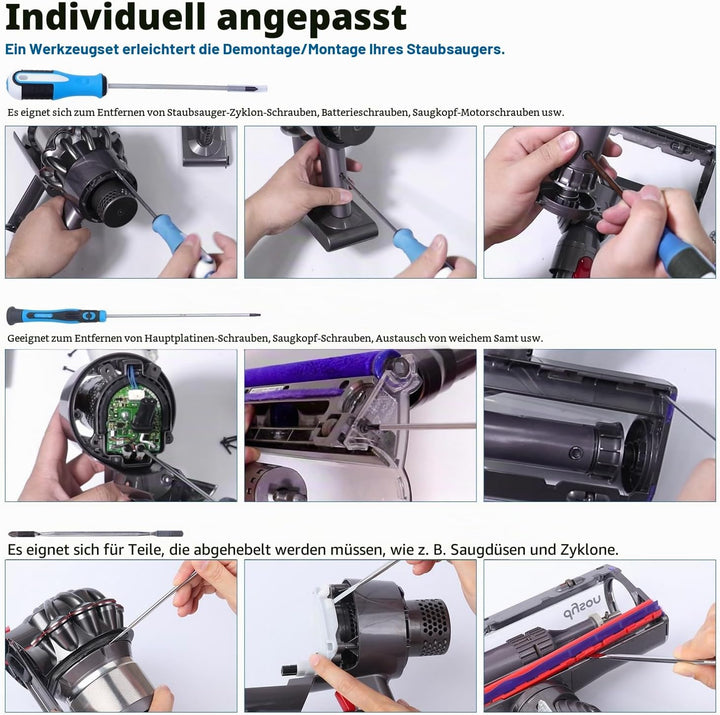 Individuell angepasst

Ein Werkzeugset erleichtert die Demontage/Montage Ihres Staubsaugers.

Es eignet sich zum Entfernen von Staubsauger-Zyklon-Schrauben, Batterieschrauben, Saugkopf-Motorschrauben usw.

Geeignet zum Entfernen von Hauptplatinen-Schrauben, Saugkopf-Schrauben, Austausch von weichem Samt usw.

Es eignet sich für Teile, die abgehebelt werden müssen, wie z. B. Saugdüsen und Zyklone.

dyson