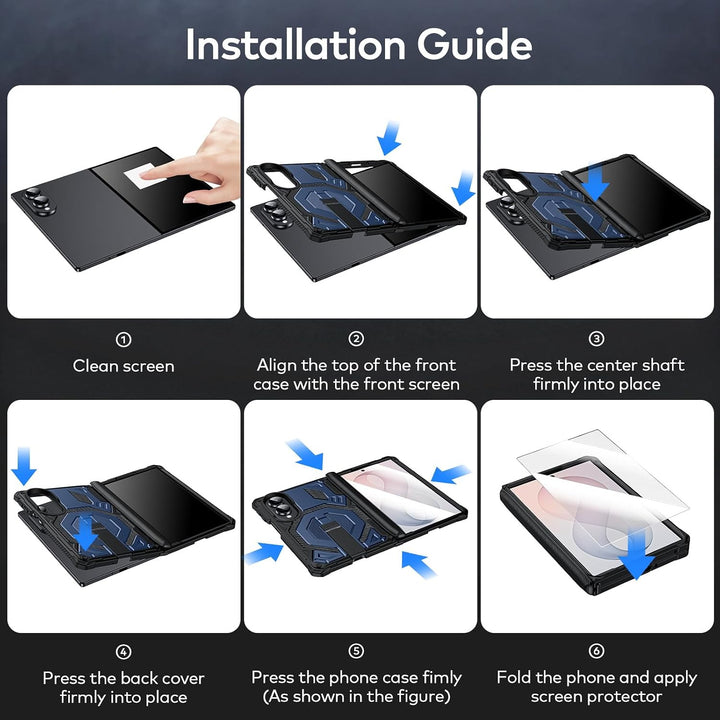 Installation Guide

①
Clean screen

②
Align the top of the front case with the front screen

③
Press the center shaft firmly into place

④
Press the back cover firmly into place

⑤
Press the phone case fimly (As shown in the figure)

⑥
Fold the phone and apply screen protector