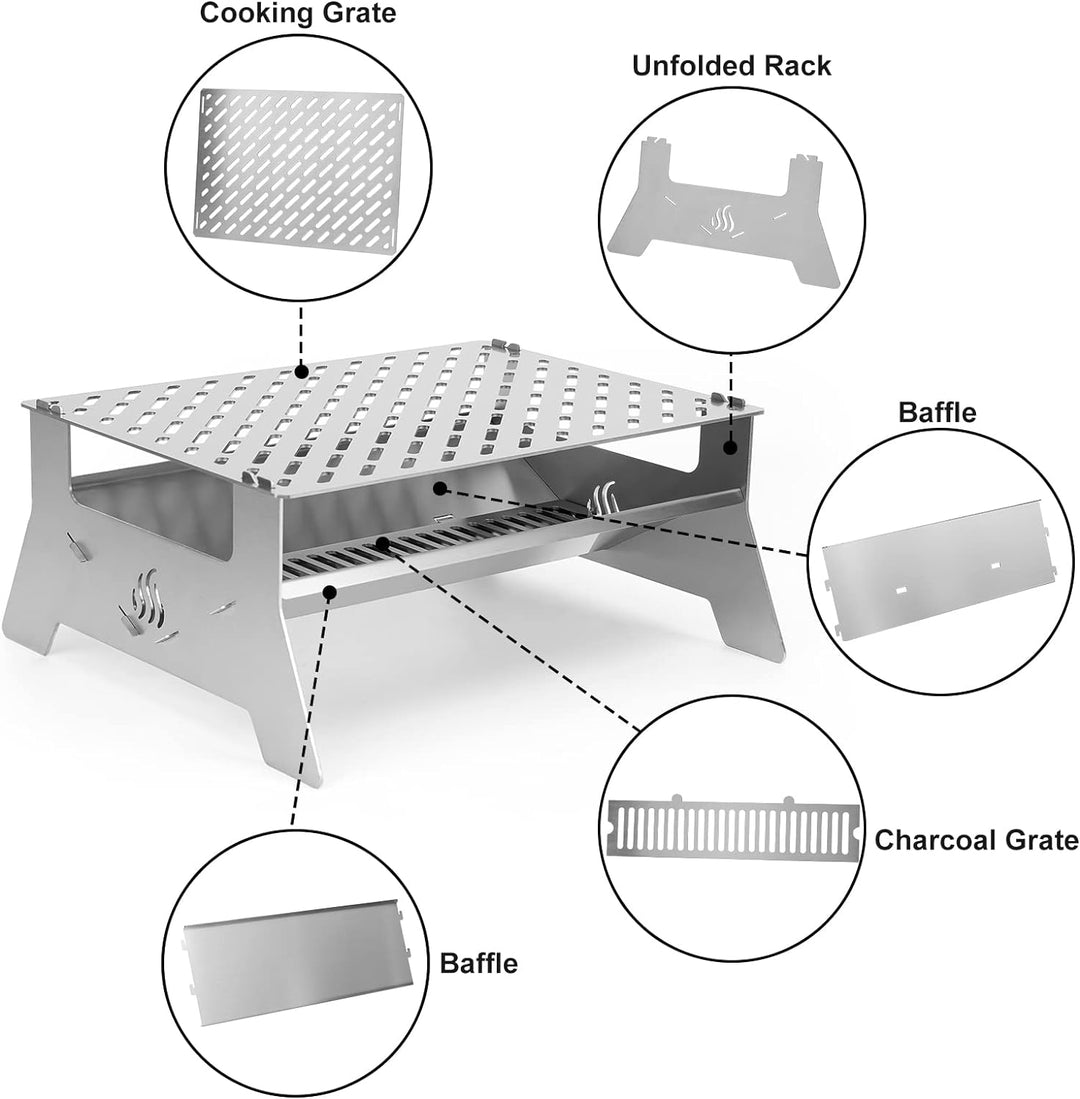 Cooking Grate

Unfolded Rack

Baffle

Charcoal Grate

Baffle