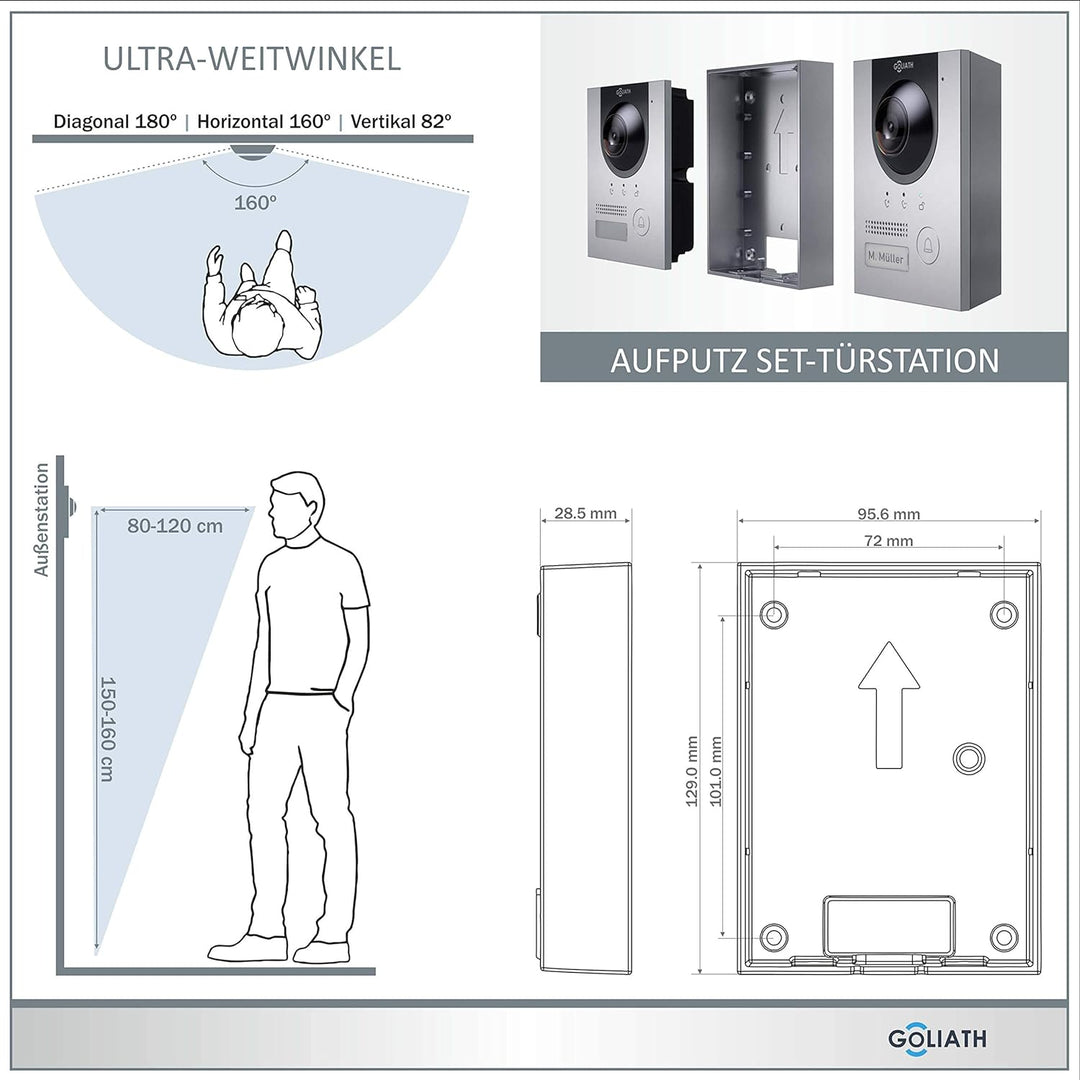 ULTRA-WEITWINKEL

Diagonal 180° | Horizontal 160° | Vertikal 82°

160°

GOLIATH

M. Müller

AUFPUTZ SET-TÜRSTATION

Außenstation

80-120 cm

150-160 cm

28.5 mm

95.6 mm

72 mm

129.0 mm

101.0 mm

GOLIATH