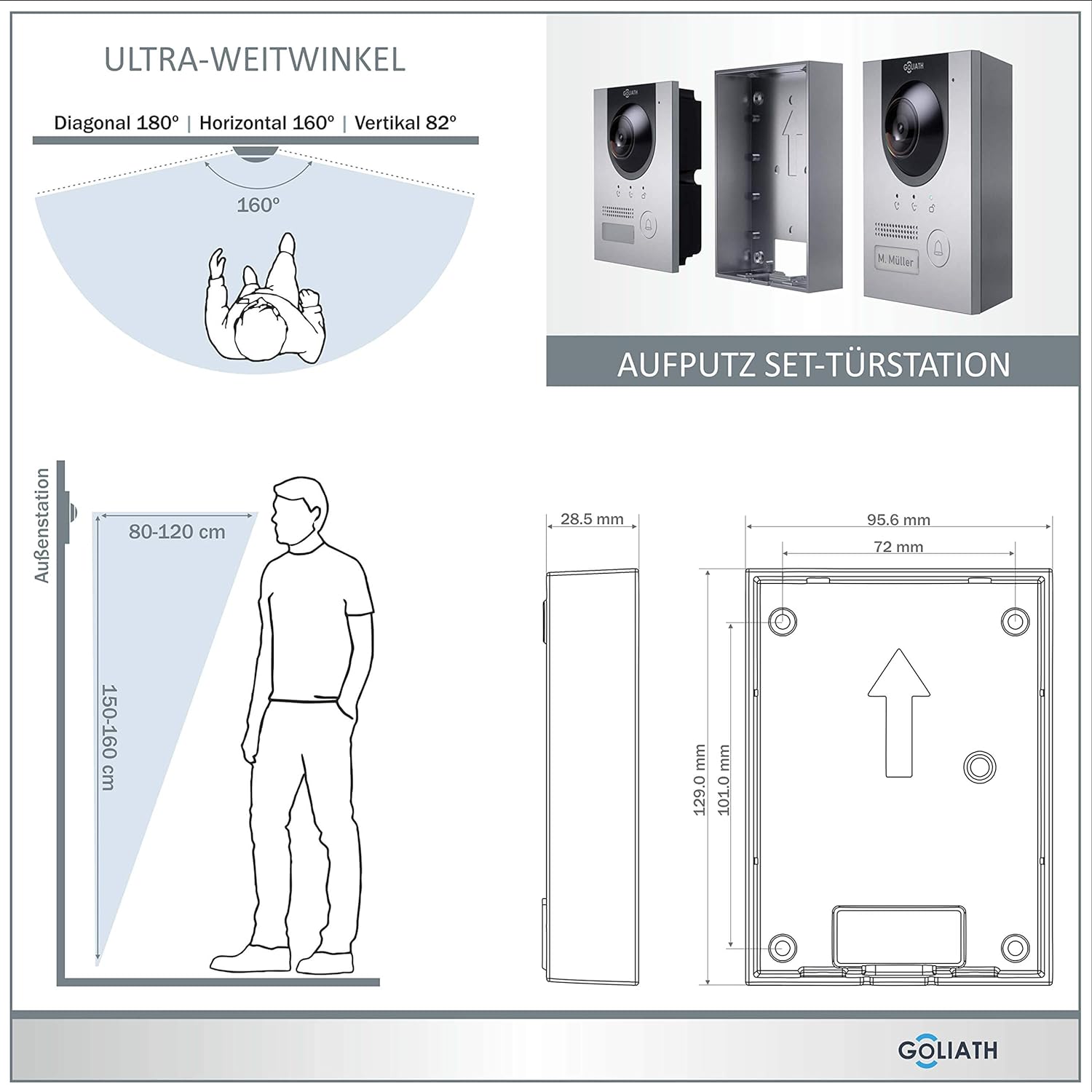 ULTRA-WEITWINKEL

Diagonal 180° | Horizontal 160° | Vertikal 82°

160°

GOLIATH

GOLIATH

M. Müller

AUFPUTZ SET-TÜRSTATION

Außenstation

80-120 cm

150-160 cm

28.5 mm

95.6 mm

72 mm

129.0 mm

101.0 mm

GOLIATH