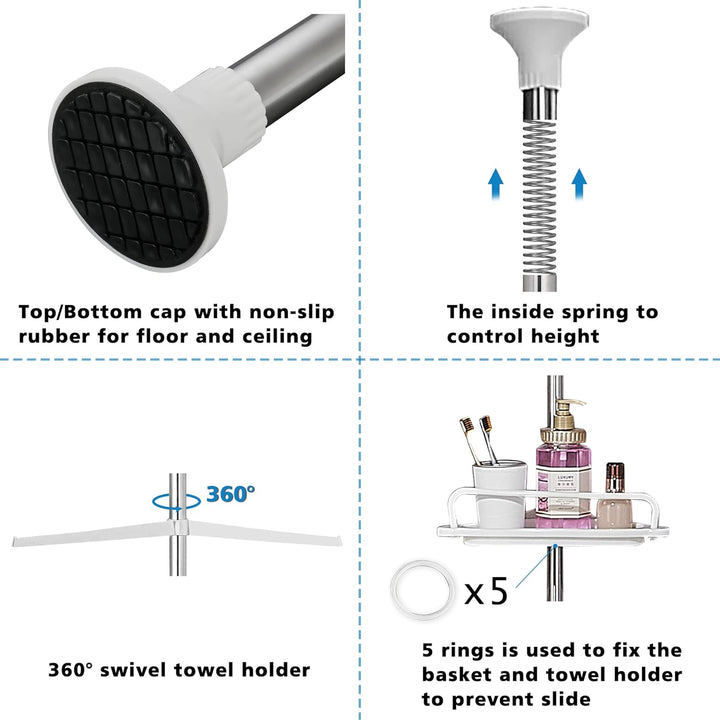 Top/Bottom cap with non-slip rubber for floor and ceiling

The inside spring to control height

360°

360° swivel towel holder

LUXURY

x5

5 rings is used to fix the basket and towel holder to prevent slide