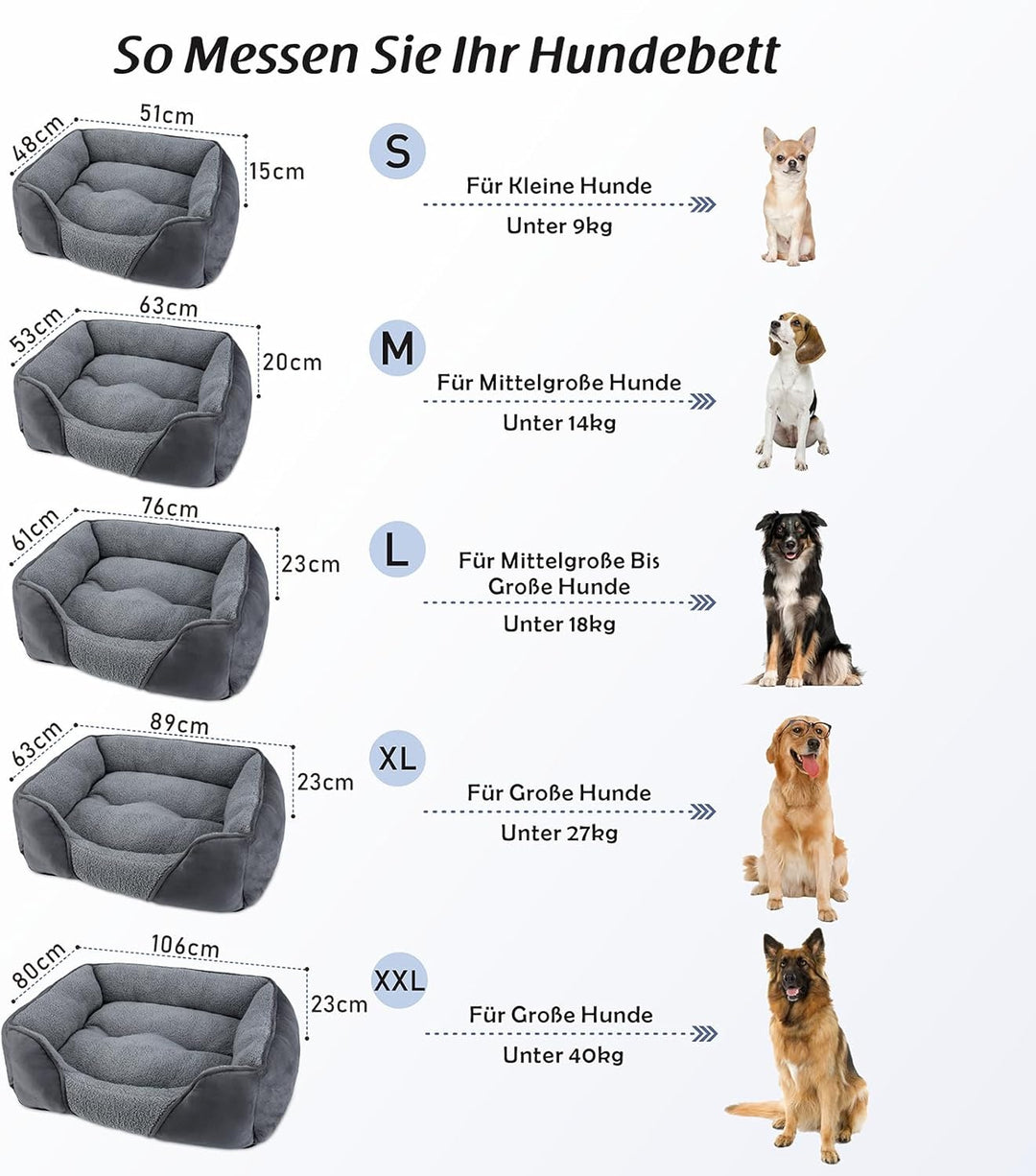 So Messen Sie Ihr Hundebett

48cm 51cm 15cm
S
Für Kleine Hunde
Unter 9kg

53cm 63cm 20cm
M
Für Mittelgroße Hunde
Unter 14kg

61cm 76cm 23cm
L
Für Mittelgroße Bis Große Hunde
Unter 18kg

63cm 89cm 23cm
XL
Für Große Hunde
Unter 27kg

80cm 106cm 23cm
XXL
Für Große Hunde
Unter 40kg