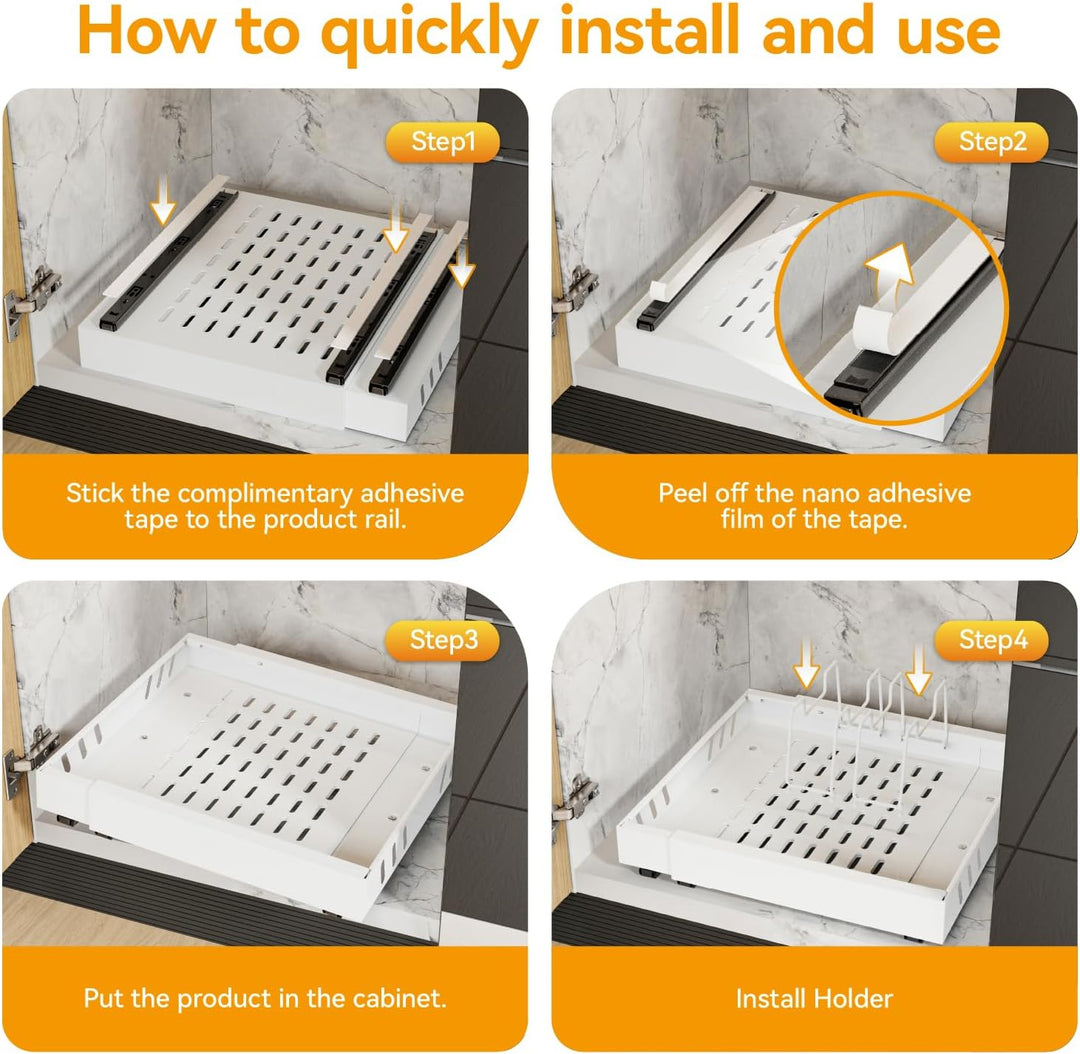 How to quickly install and use

Step1

Stick the complimentary adhesive tape to the product rail.

Step2

Peel off the nano adhesive film of the tape.

Step3

Put the product in the cabinet.

Step4

Install Holder