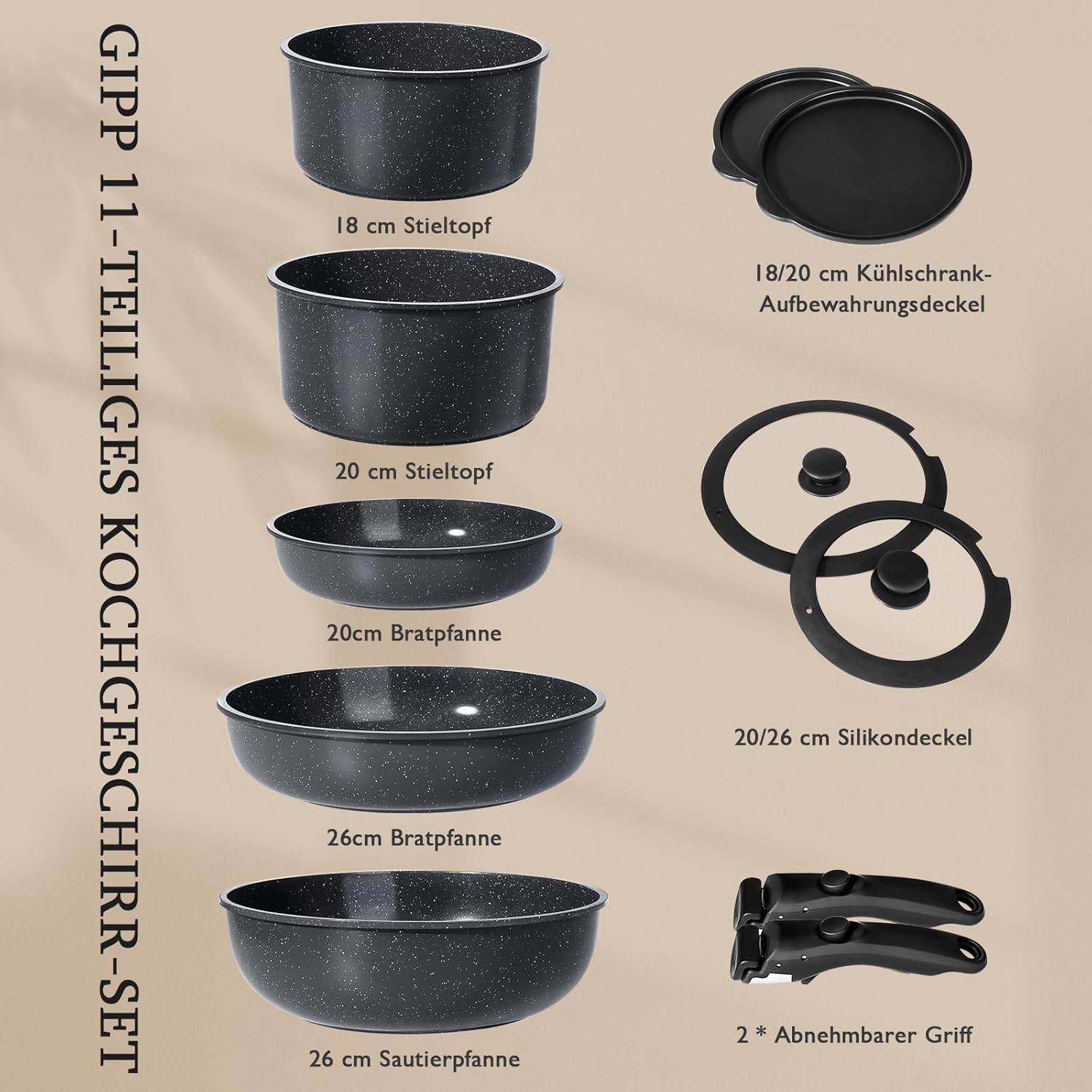 GIPP 11-TEILIGES KOCHGESCHIRR-SET

18 cm Stieltopf

20 cm Stieltopf

20cm Bratpfanne

26cm Bratpfanne

26 cm Sautierpfanne

18/20 cm Kühlschrank-Aufbewahrungsdeckel

20/26 cm Silikondeckel

2 * Abnehmbarer Griff