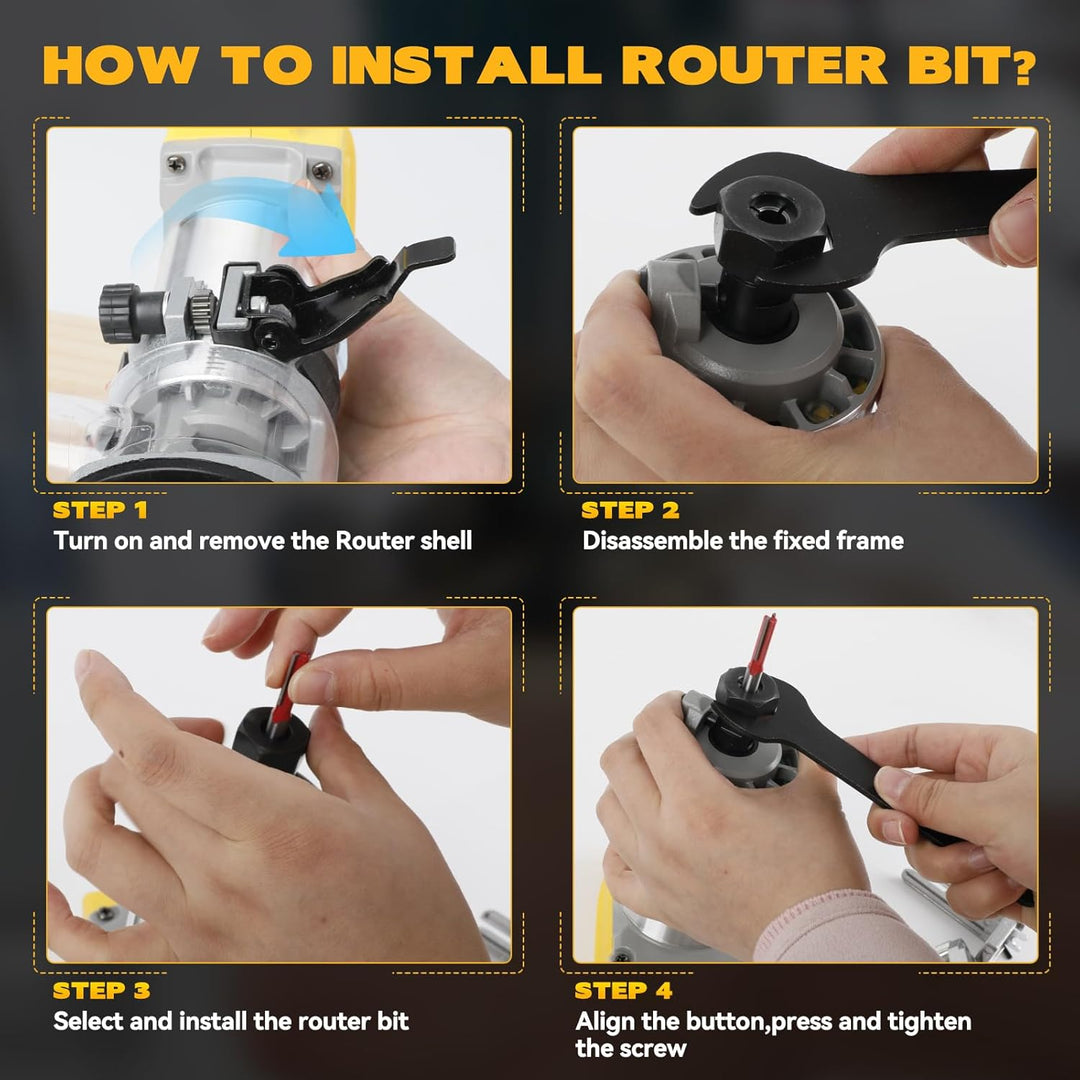 HOW TO INSTALL ROUTER BIT?

STEP 1
Turn on and remove the Router shell

STEP 2
Disassemble the fixed frame

STEP 3
Select and install the router bit

STEP 4
Align the button,press and tighten the screw