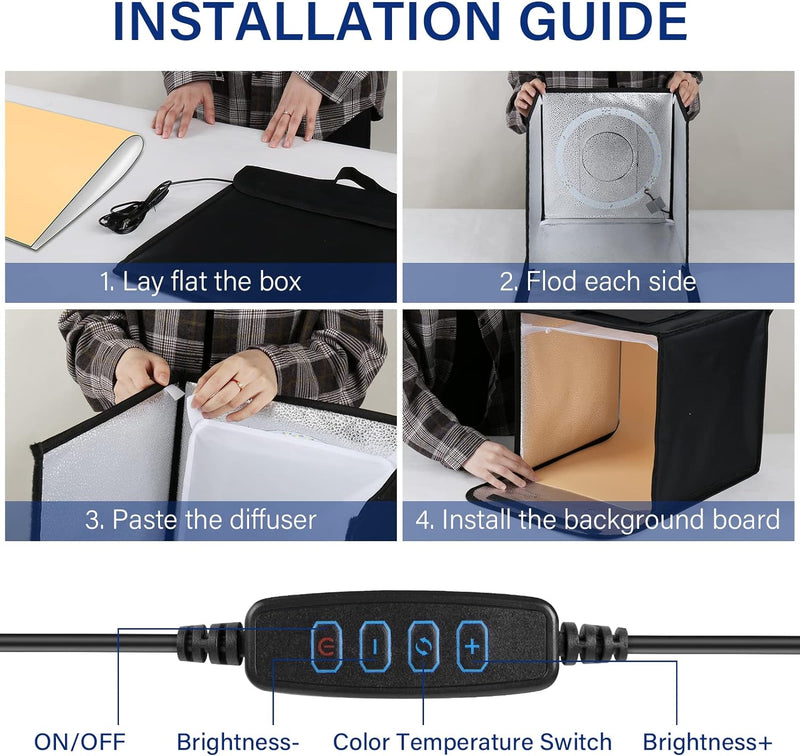 INSTALLATION GUIDE

1. Lay flat the box

2. Flod each side

3. Paste the diffuser

4. Install the background board

ON/OFF Brightness- Color Temperature Switch Brightness+