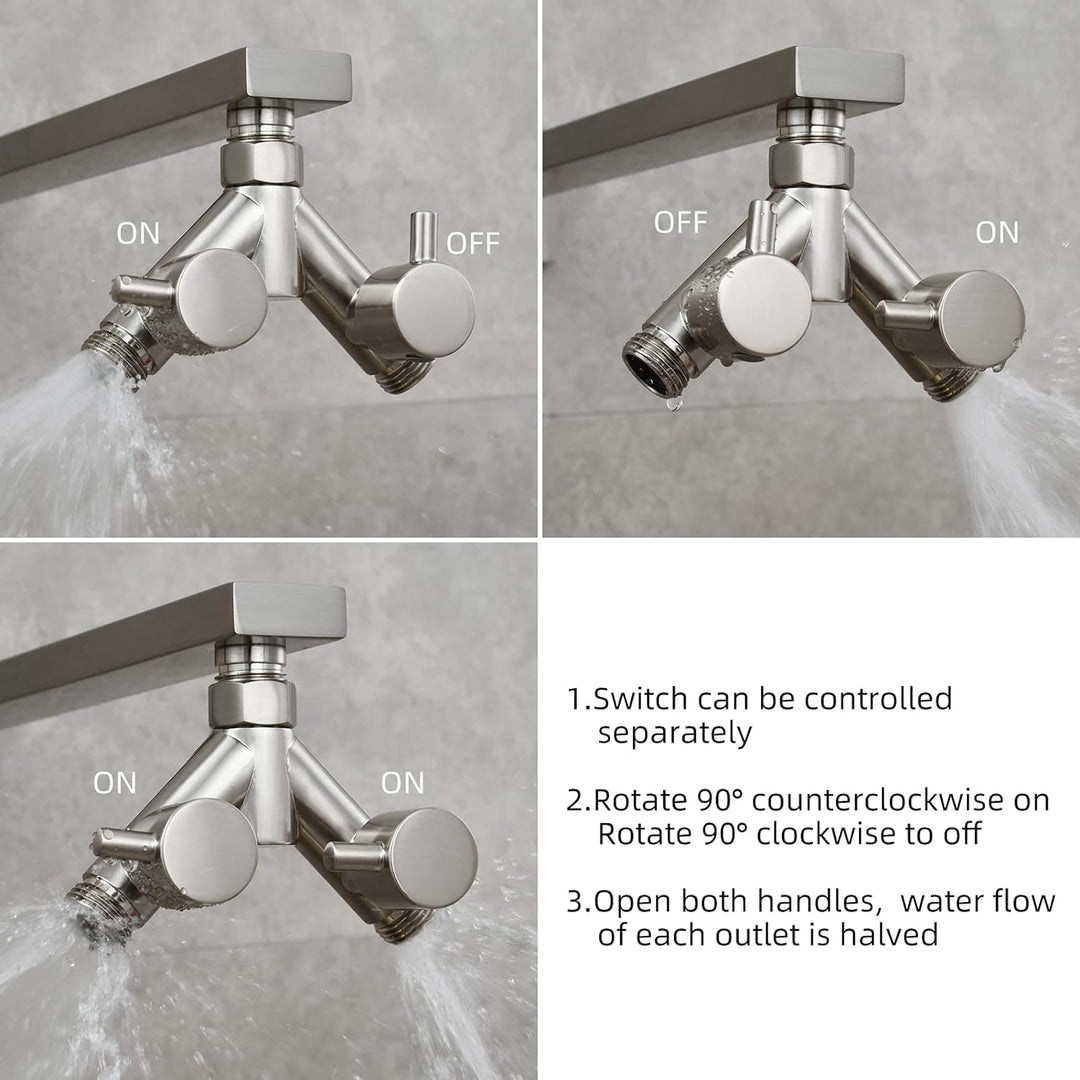 ON
OFF

OFF
ON

ON
ON

1.Switch can be controlled separately

2.Rotate 90° counterclockwise on
Rotate 90° clockwise to off

3.Open both handles, water flow of each outlet is halved