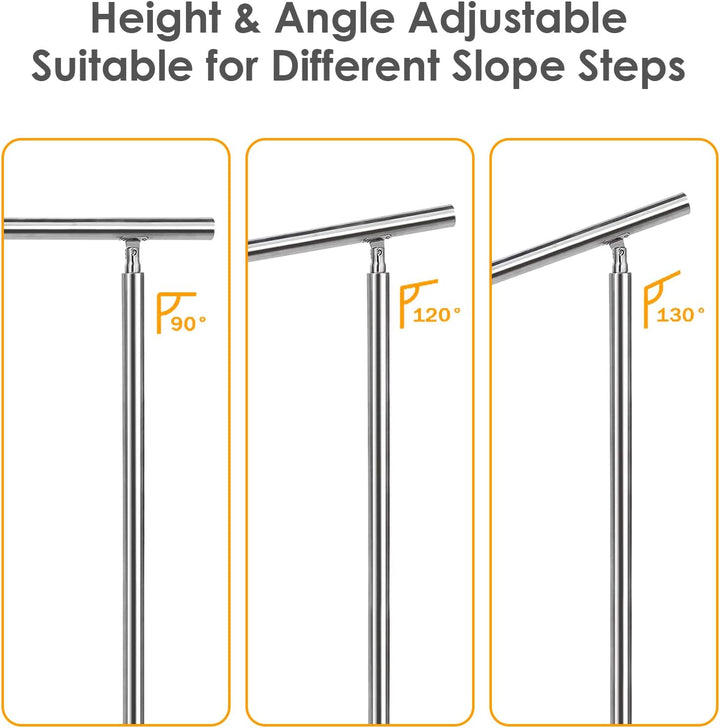 Height & Angle Adjustable
Suitable for Different Slope Steps

90°

120°

130°