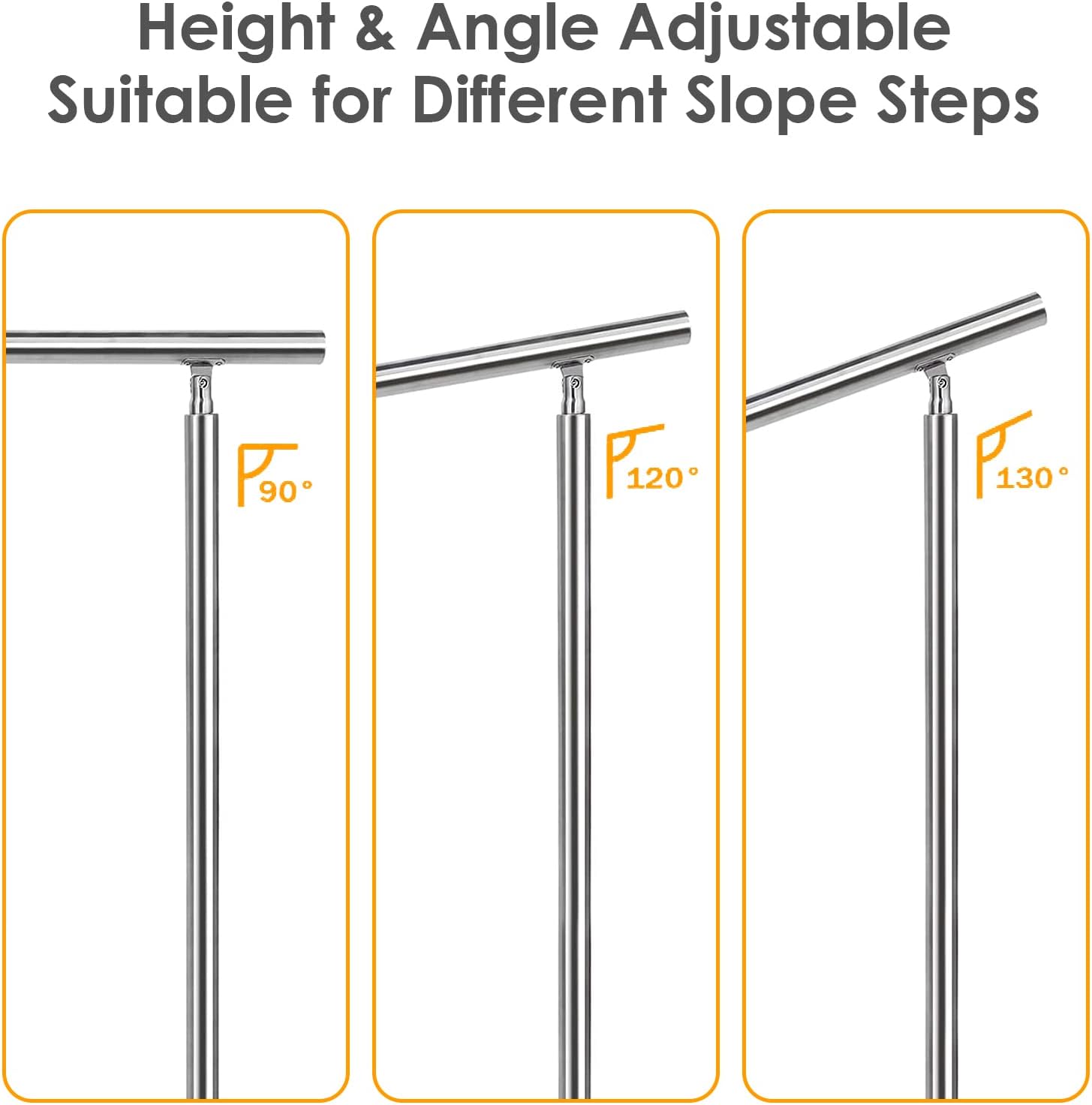 Height & Angle Adjustable
Suitable for Different Slope Steps

90°

120°

130°