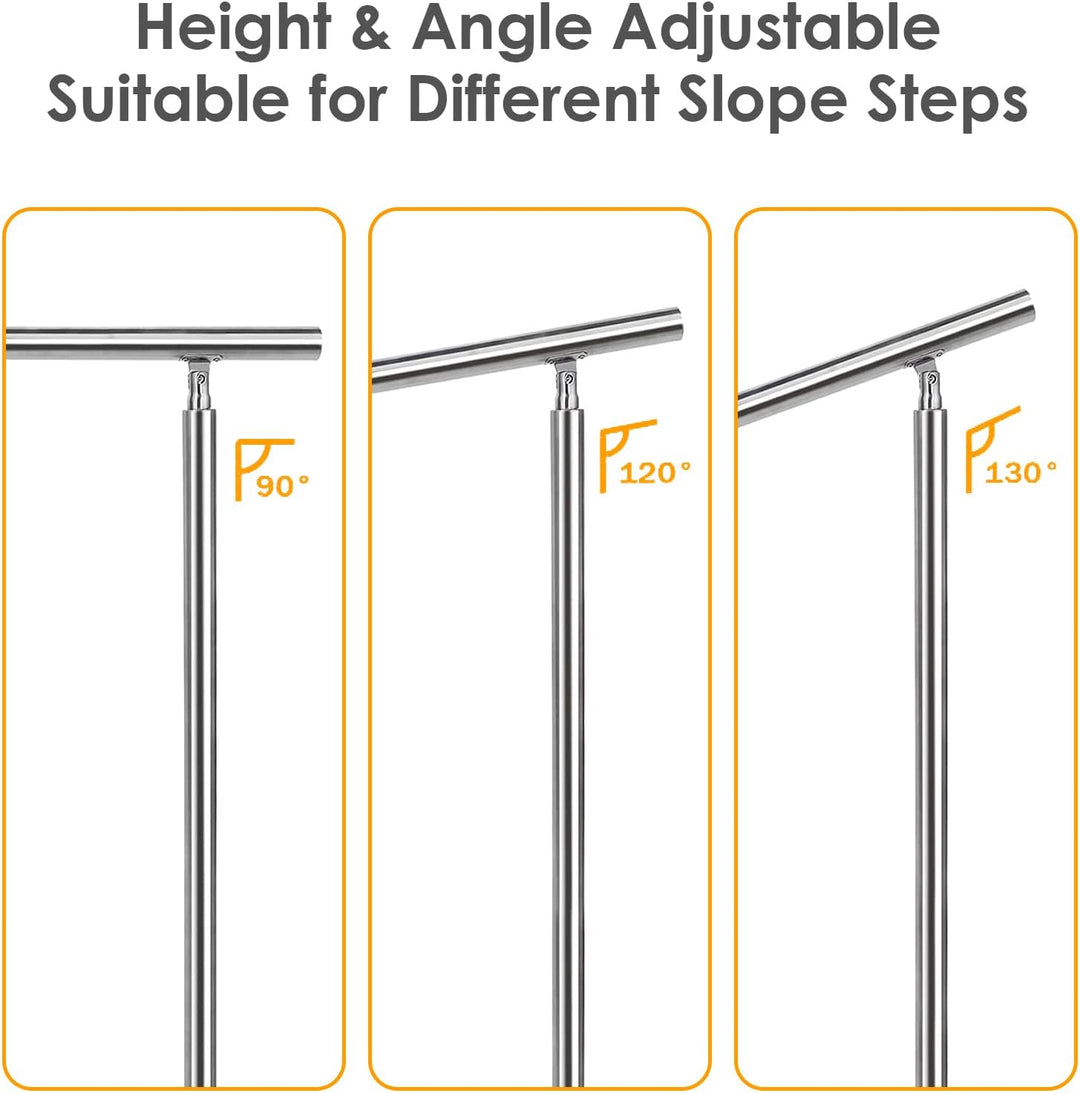 Height & Angle Adjustable
Suitable for Different Slope Steps

90°

120°

130°