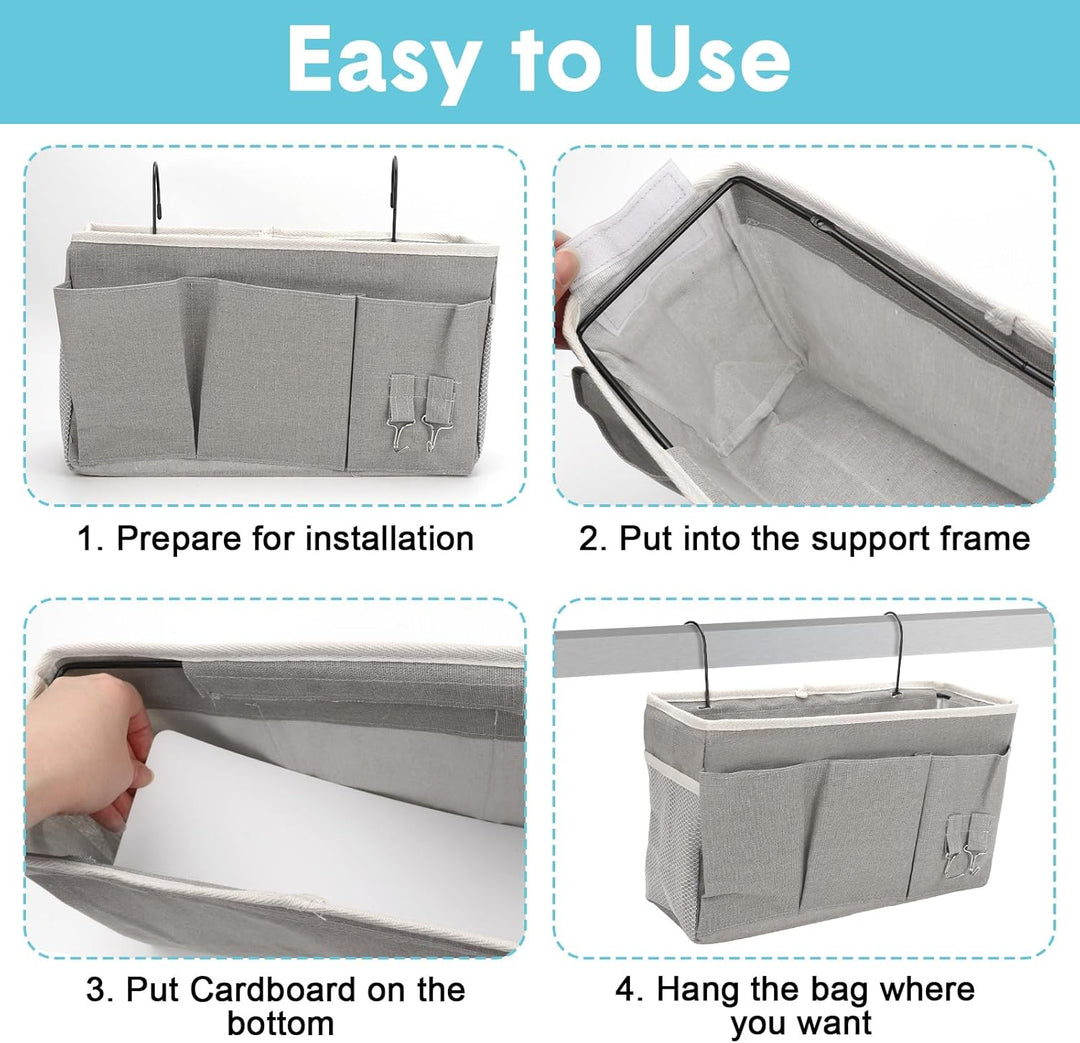 Easy to Use

1. Prepare for installation

2. Put into the support frame

3. Put Cardboard on the bottom

4. Hang the bag where you want