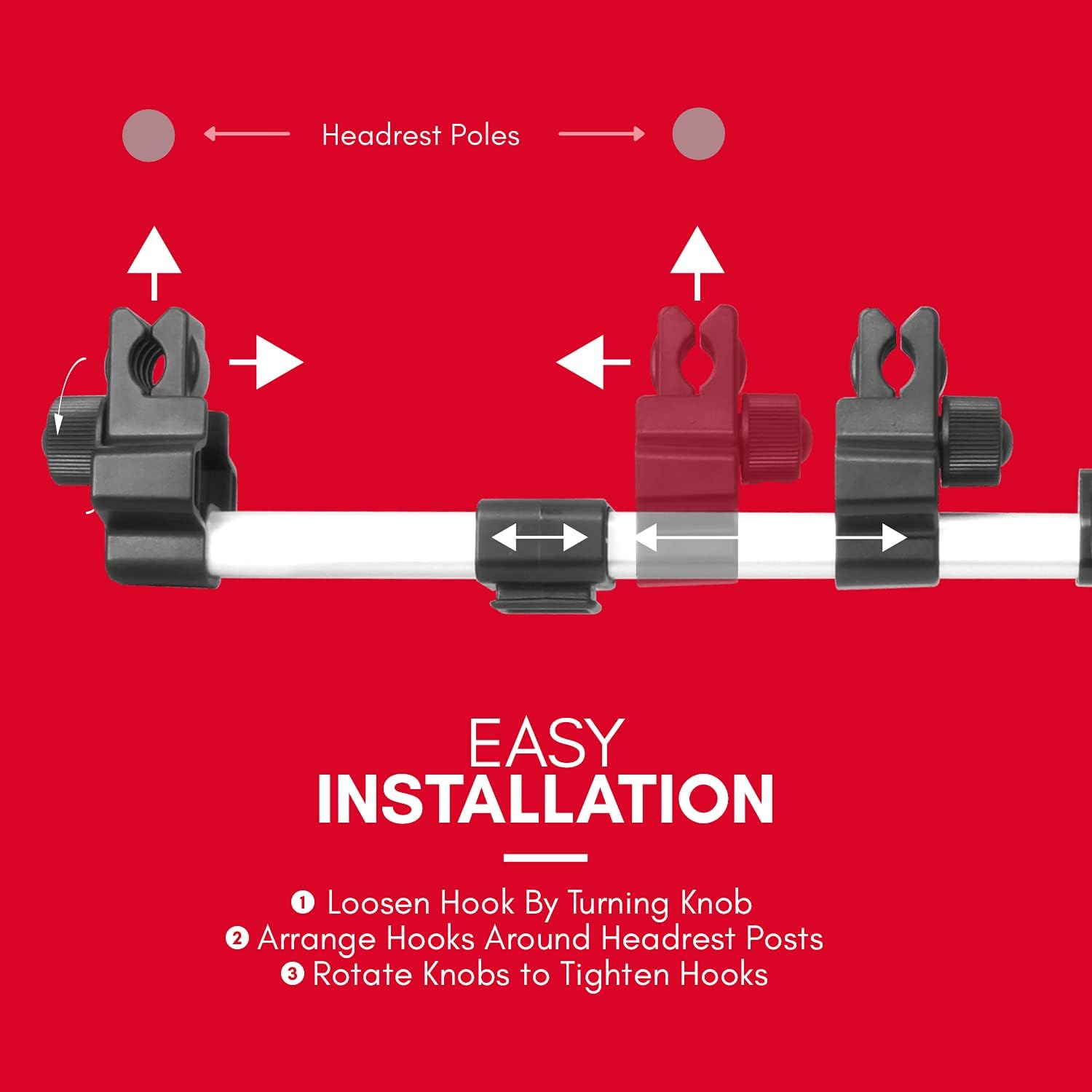 Headrest Poles

EASY
INSTALLATION

❶ Loosen Hook By Turning Knob
❷ Arrange Hooks Around Headrest Posts
❸ Rotate Knobs to Tighten Hooks