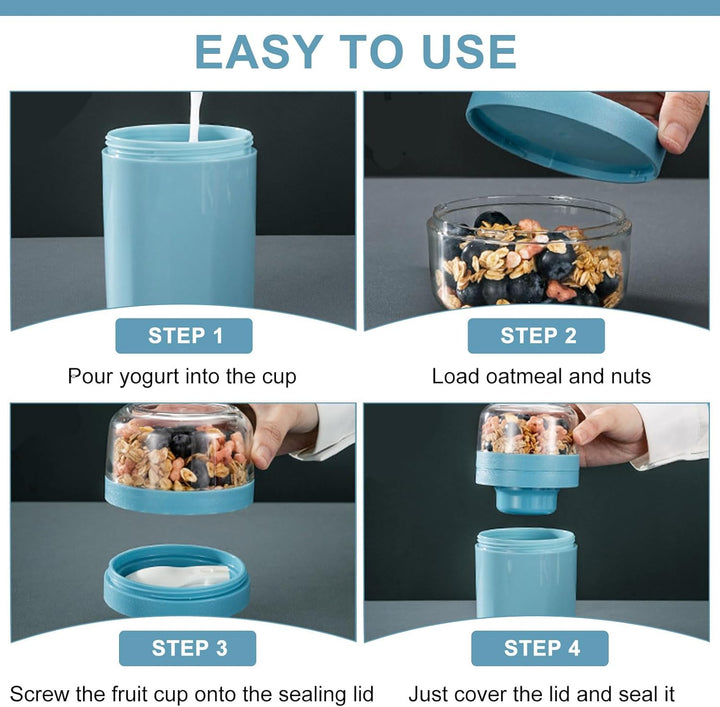 EASY TO USE

STEP 1

Pour yogurt into the cup

STEP 2

Load oatmeal and nuts

STEP 3

Screw the fruit cup onto the sealing lid

STEP 4

Just cover the lid and seal it