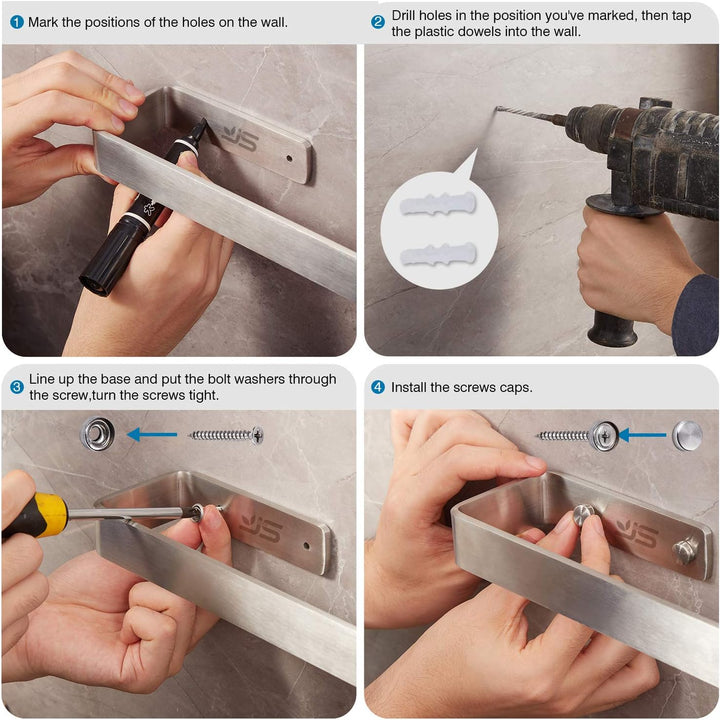 1 Mark the positions of the holes on the wall.

JS

2 Drill holes in the position you've marked, then tap the plastic dowels into the wall.

3 Line up the base and put the bolt washers through the screw,turn the screws tight.

JS

4 Install the screws caps.

JS