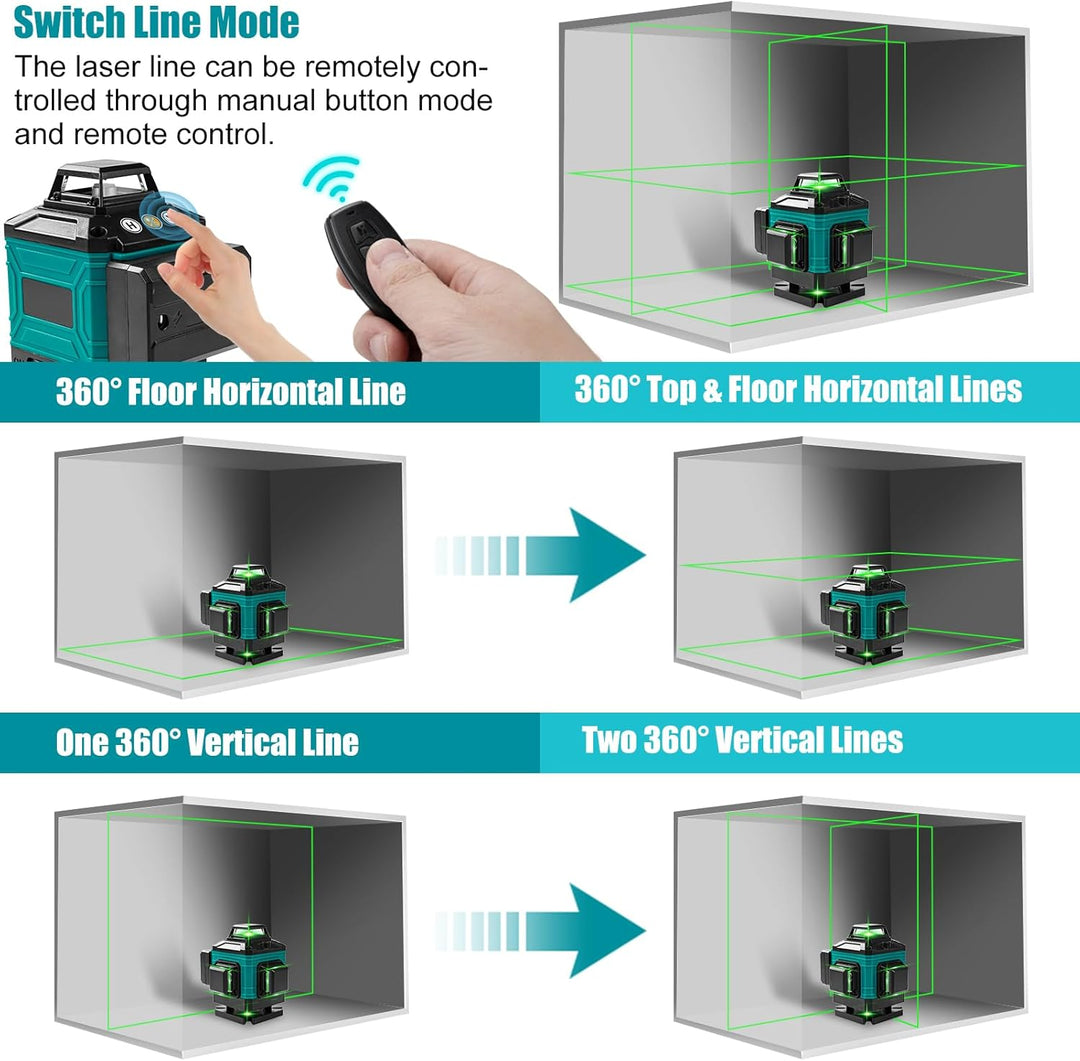 Switch Line Mode

The laser line can be remotely controlled through manual button mode and remote control.

360° Floor Horizontal Line

360° Top & Floor Horizontal Lines

One 360° Vertical Line

Two 360° Vertical Lines