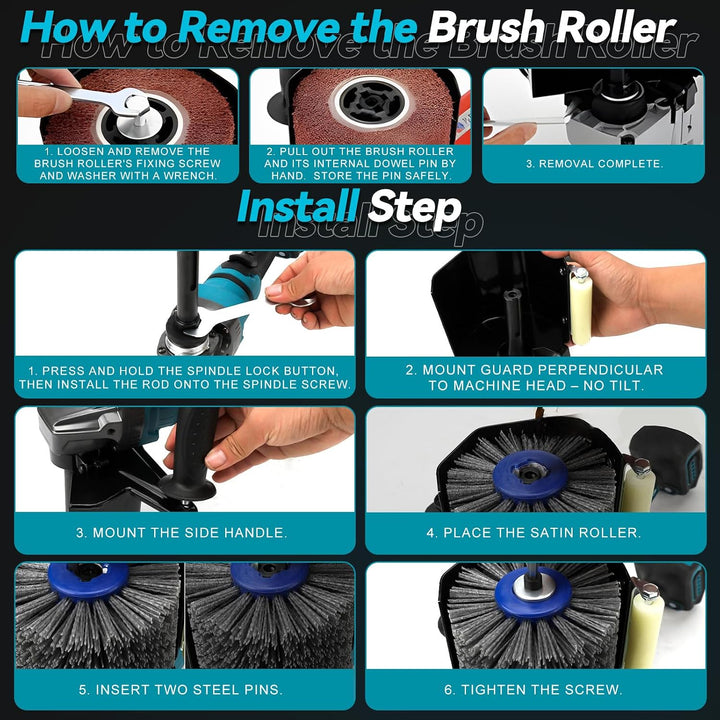 How to Remove the Brush Roller

1. LOOSEN AND REMOVE THE BRUSH ROLLER'S FIXING SCREW AND WASHER WITH A WRENCH.

2. PULL OUT THE BRUSH ROLLER AND ITS INTERNAL DOWEL PIN BY HAND. STORE THE PIN SAFELY.

3. REMOVAL COMPLETE.

Install Step

1. PRESS AND HOLD THE SPINDLE LOCK BUTTON, THEN INSTALL THE ROD ONTO THE SPINDLE SCREW.

2. MOUNT GUARD PERPENDICULAR TO MACHINE HEAD – NO TILT.

3. MOUNT THE SIDE HANDLE.

4. PLACE THE SATIN ROLLER.

5. INSERT TWO STEEL PINS.

6. TIGHTEN THE SCREW.