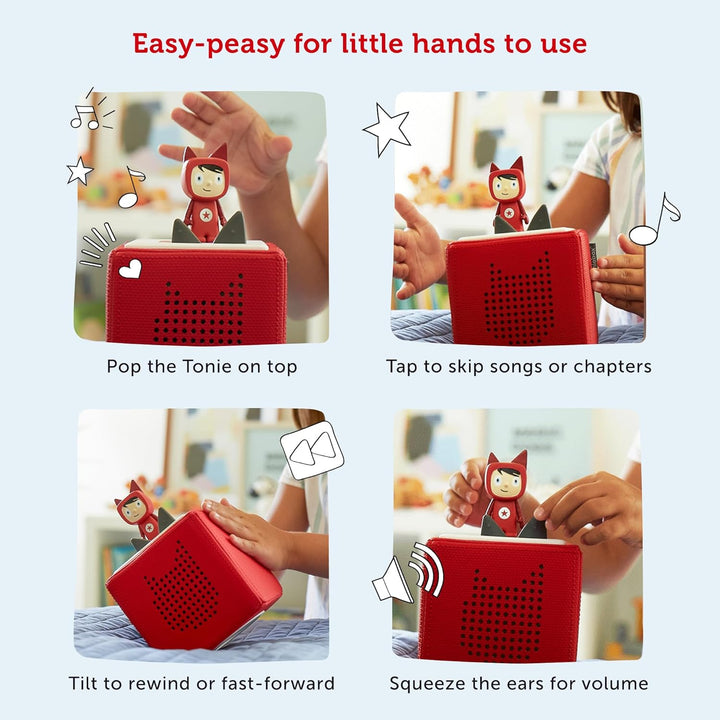 Easy-peasy for little hands to use

Pop the Tonie on top

Tap to skip songs or chapters

Tilt to rewind or fast-forward

Squeeze the ears for volume