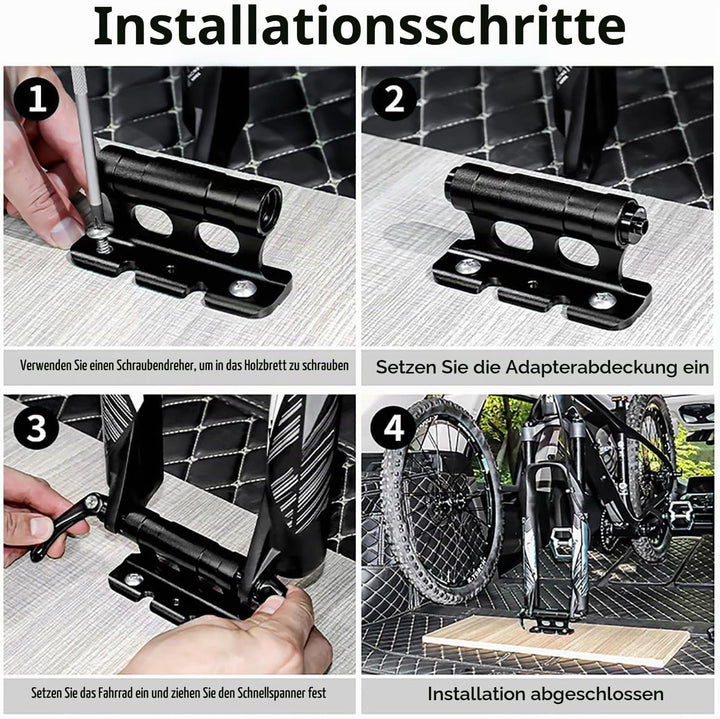 Installationsschritte

1

Verwenden Sie einen Schraubendreher, um in das Holzbrett zu schrauben

2

Setzen Sie die Adapterabdeckung ein

3

Setzen Sie das Fahrrad ein und ziehen Sie den Schnellspanner fest

4

Installation abgeschlossen