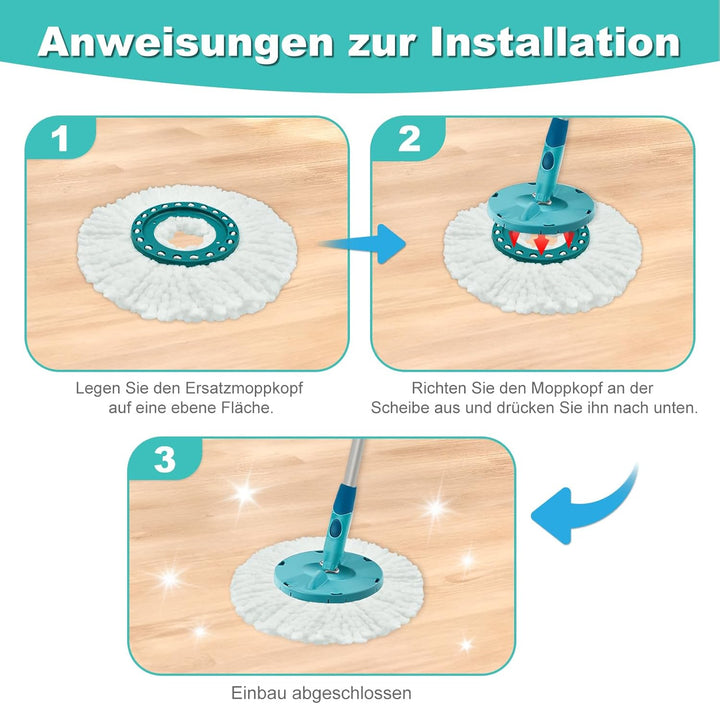 Anweisungen zur Installation

1

Legen Sie den Ersatzmoppkopf auf eine ebene Fläche.

2

Richten Sie den Moppkopf an der Scheibe aus und drücken Sie ihn nach unten.

3

Einbau abgeschlossen