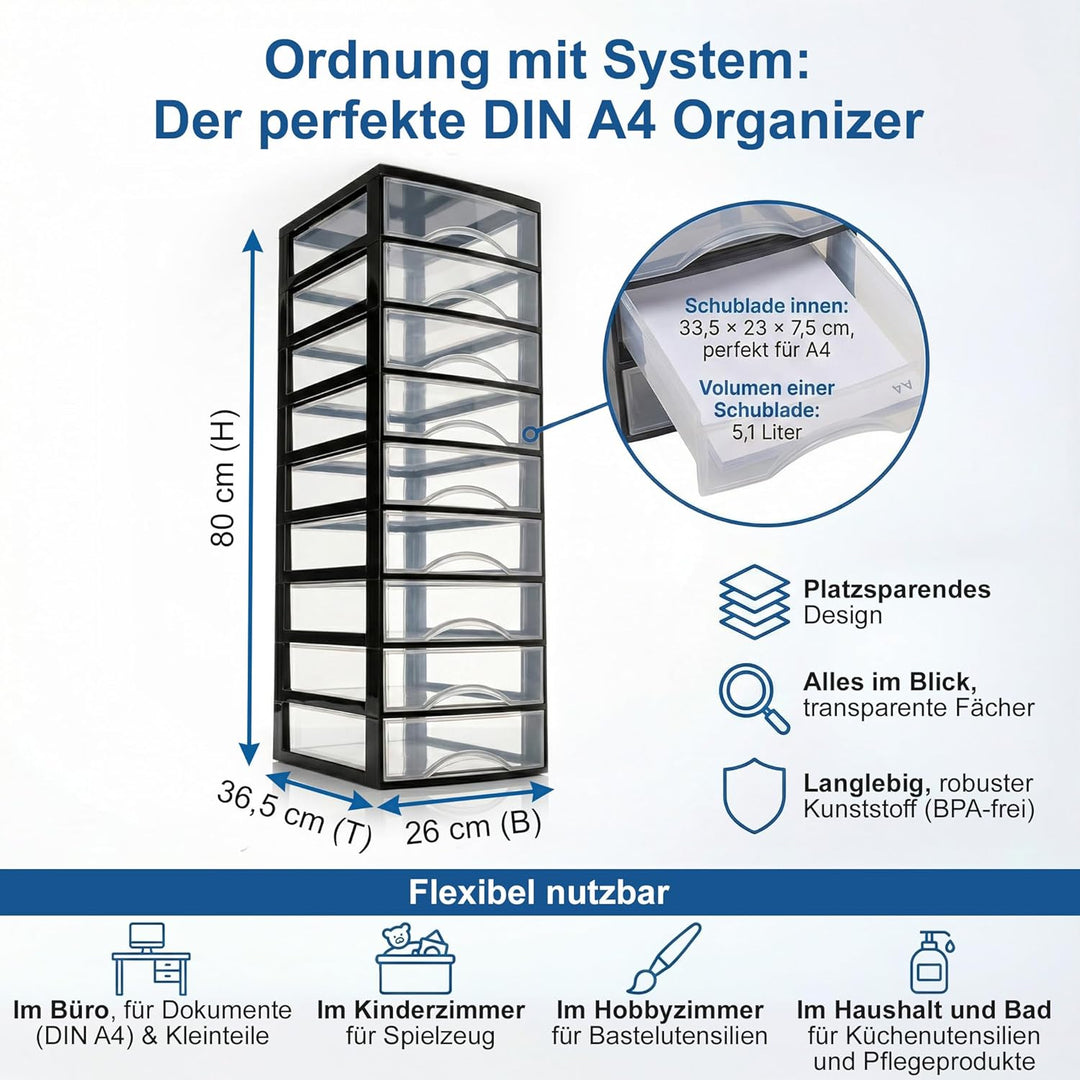 Ordnung mit System:
Der perfekte DIN A4 Organizer

80 cm (H)

36,5 cm (T)

26 cm (B)

Schublade innen:
33,5 × 23 × 7,5 cm,
perfekt für A4

Volumen einer Schublade:
5,1 Liter

A4

Platzsparendes Design

Alles im Blick, transparente Fächer

Langlebig, robuster Kunststoff (BPA-frei)

Flexibel nutzbar

Im Büro, für Dokumente (DIN A4) & Kleinteile

Im Kinderzimmer für Spielzeug

Im Hobbyzimmer für Bastelutensilien

Im Haushalt und Bad für Küchenutensilien und Pflegeprodukte