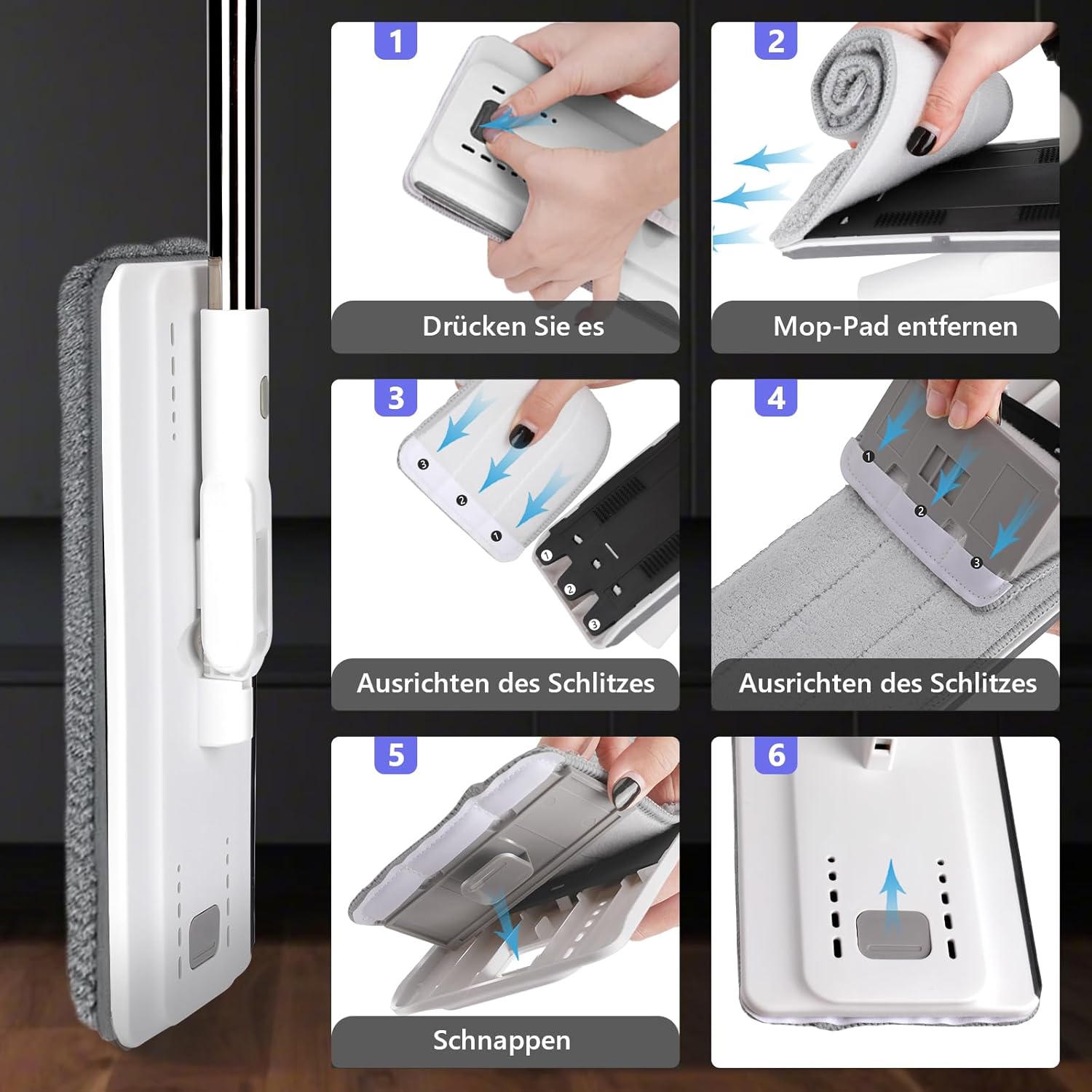 1
Drücken Sie es

2
Mop-Pad entfernen

3
3
2
1
1
2
3
Ausrichten des Schlitzes

4
1
2
3
Ausrichten des Schlitzes

5
Schnappen

6