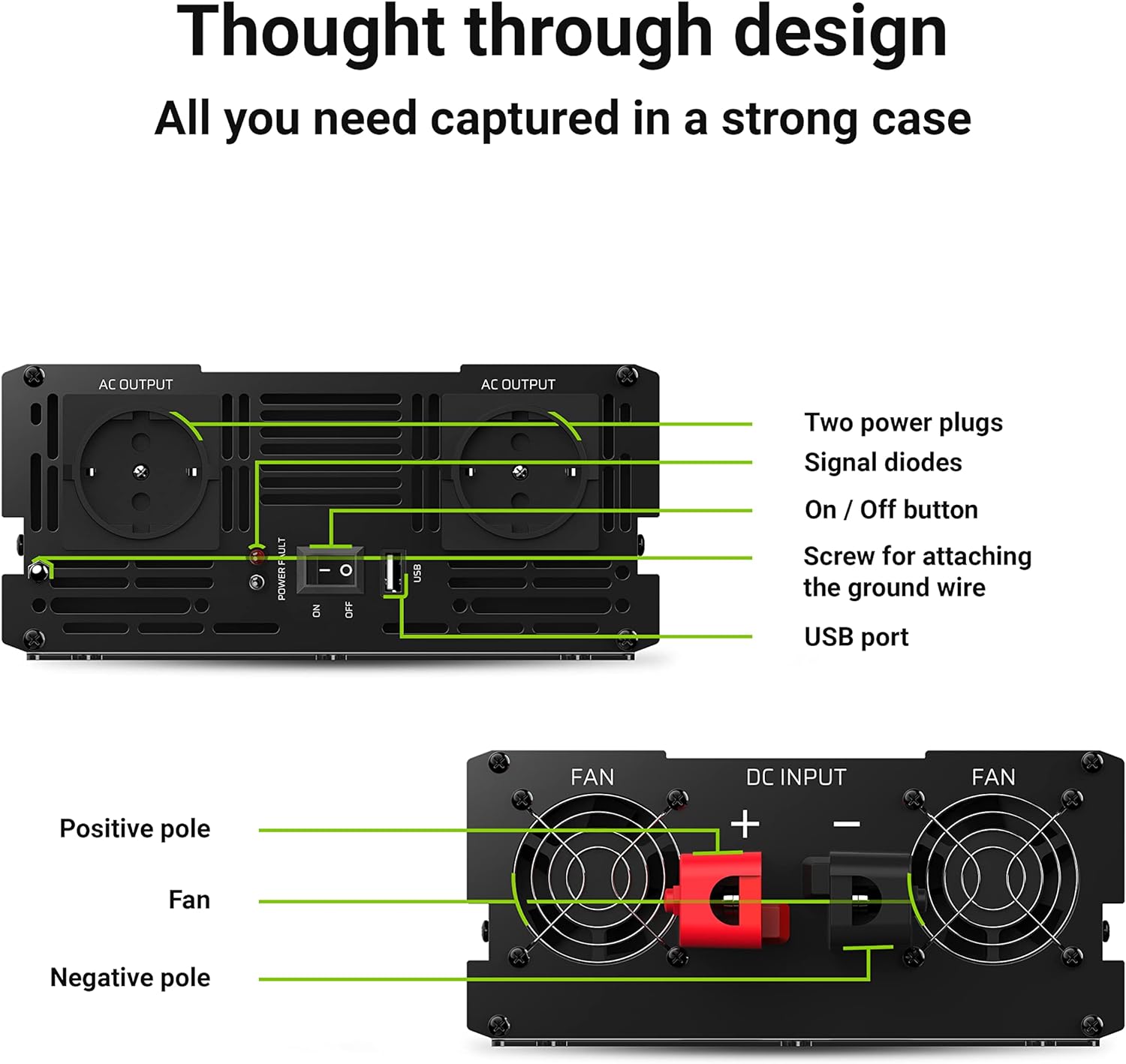 Thought through design

All you need captured in a strong case

AC OUTPUT

AC OUTPUT

POWER FAULT

ON

OFF

USB

Two power plugs

Signal diodes

On / Off button

Screw for attaching the ground wire

USB port

FAN

DC INPUT

FAN

+

−

Positive pole

Fan

Negative pole