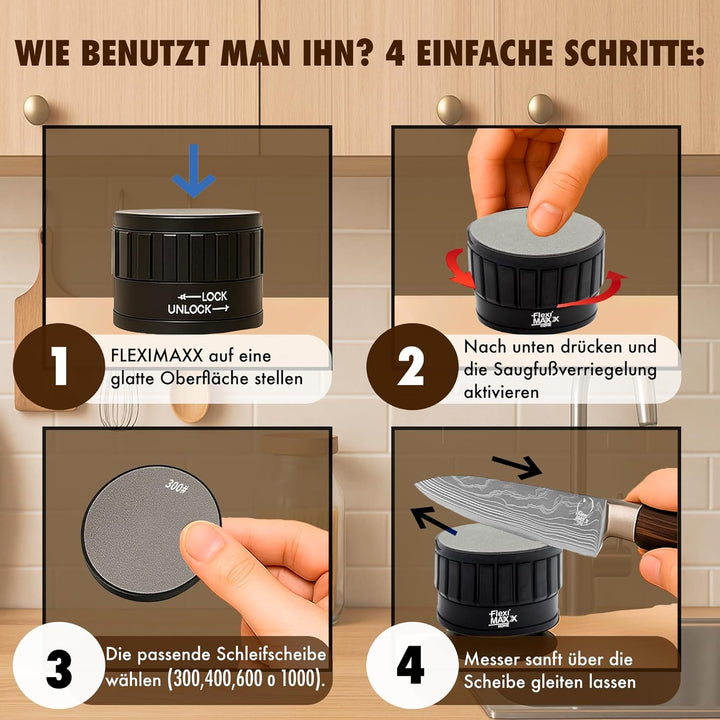 WIE BENUTZT MAN IHN? 4 EINFACHE SCHRITTE:

LOCK
UNLOCK

1
FLEXIMAXX auf eine glatte Oberfläche stellen

Flexi MAXX

2
Nach unten drücken und die Saugfußverriegelung aktivieren

300#

3
Die passende Schleifscheibe wählen (300,400,600 o 1000).

Flexi MAXX

4
Messer sanft über die Scheibe gleiten lassen