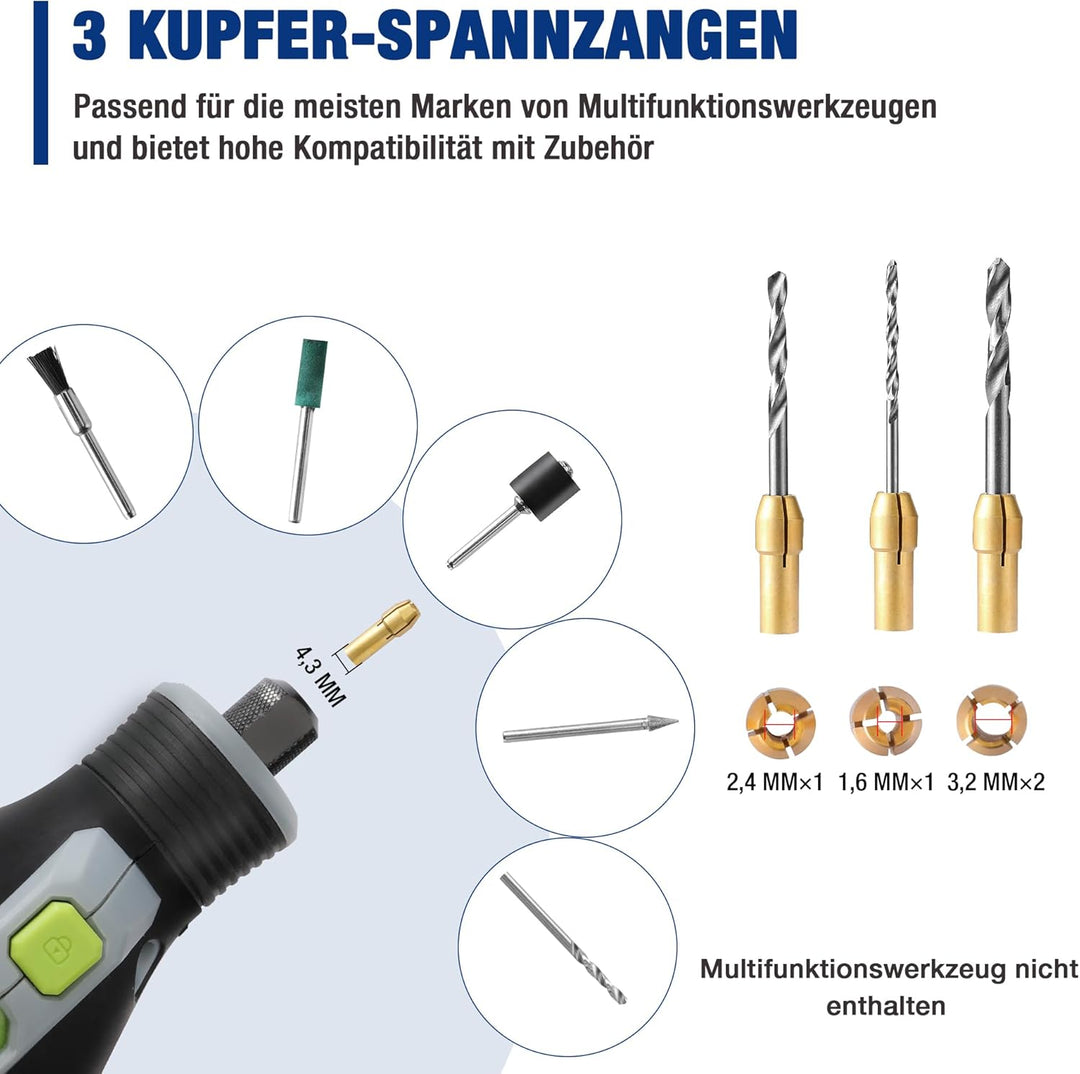 3 KUPFER-SPANNZANGEN

Passend für die meisten Marken von Multifunktionswerkzeugen und bietet hohe Kompatibilität mit Zubehör

4,3 MM

2,4 MM×1 1,6 MM×1 3,2 MM×2

Multifunktionswerkzeug nicht enthalten