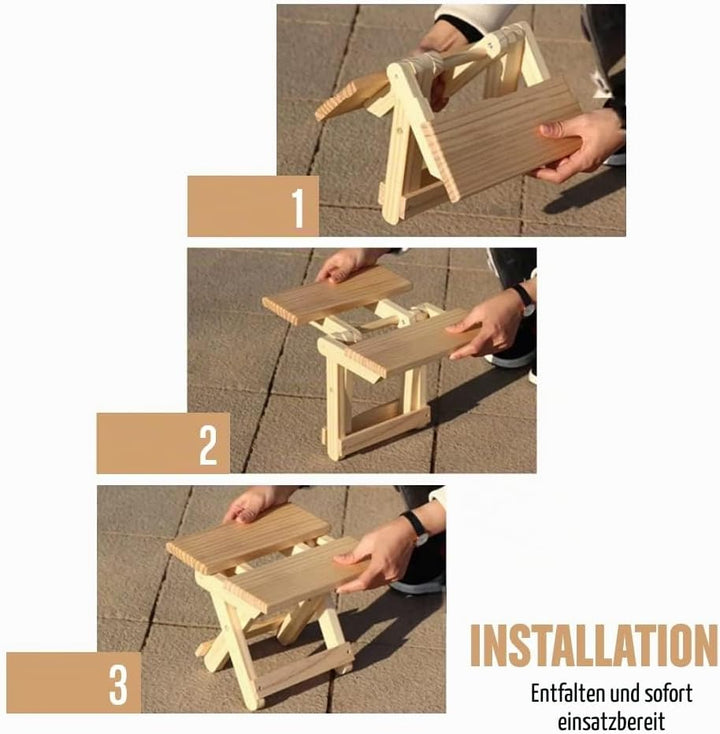 1

2

3

INSTALLATION

Entfalten und sofort einsatzbereit