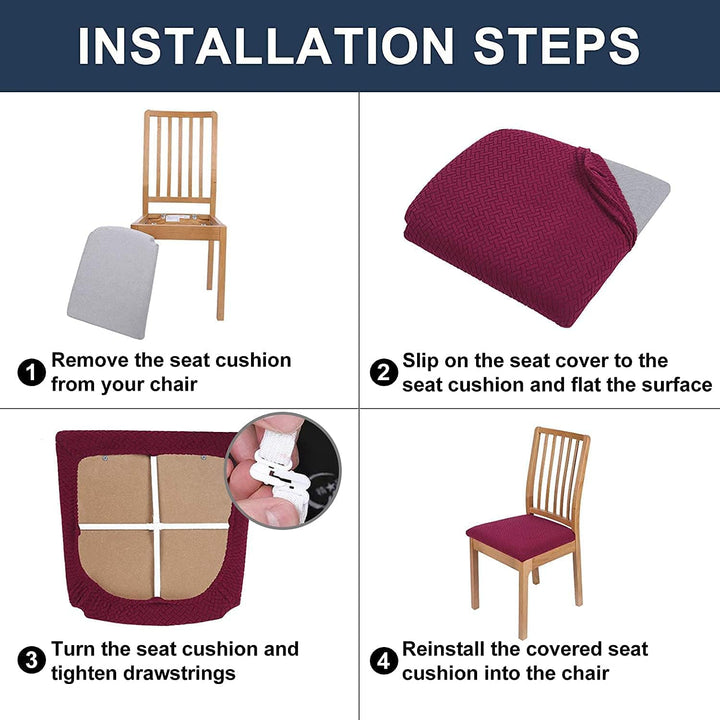 INSTALLATION STEPS

1 Remove the seat cushion from your chair

2 Slip on the seat cover to the seat cushion and flat the surface

3 Turn the seat cushion and tighten drawstrings

4 Reinstall the covered seat cushion into the chair