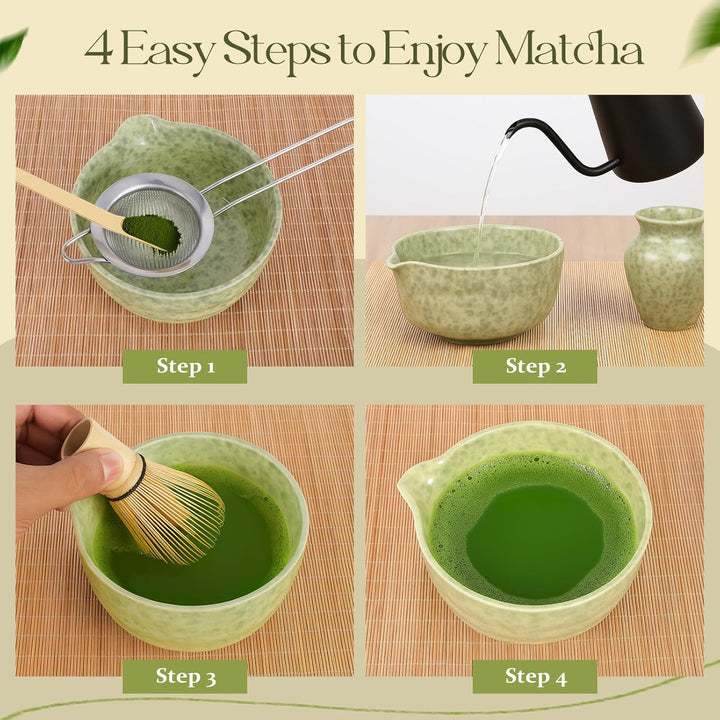 4 Easy Steps to Enjoy Matcha

Step 1

Step 2

Step 3

Step 4