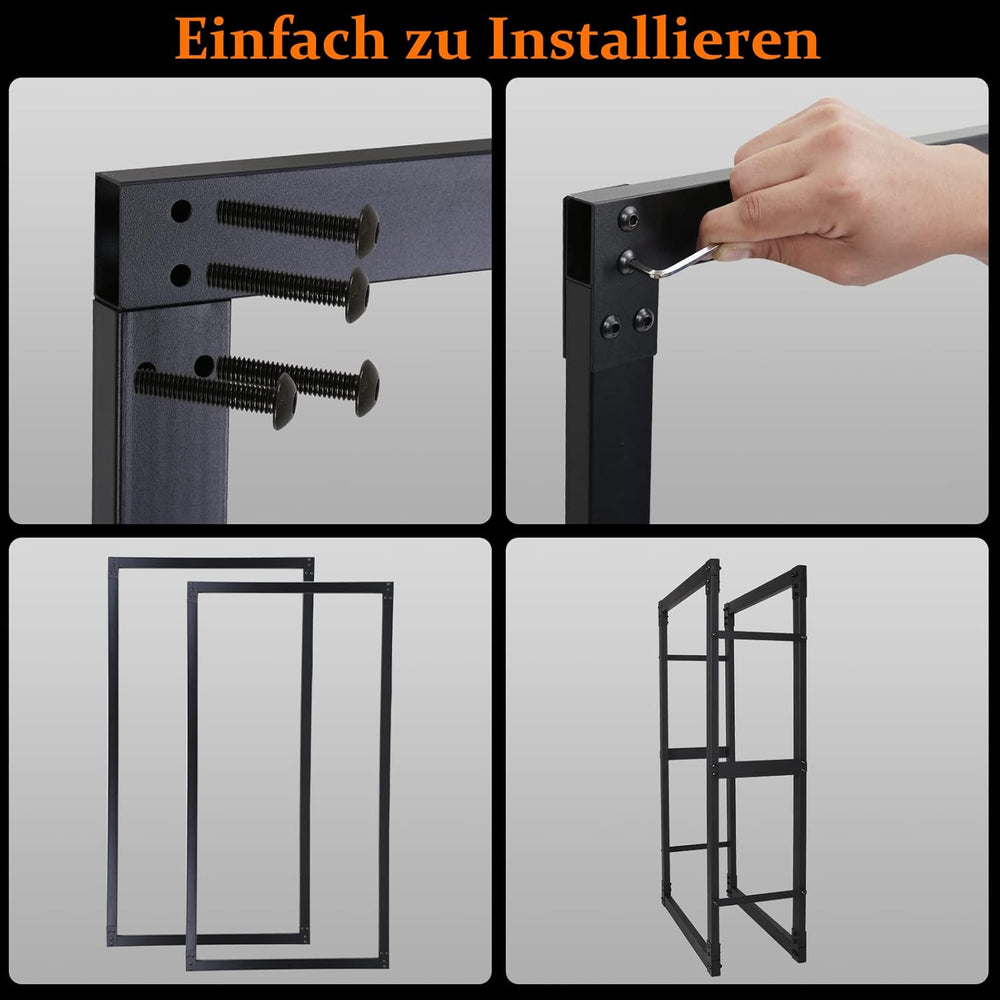 Einfach zu Installieren