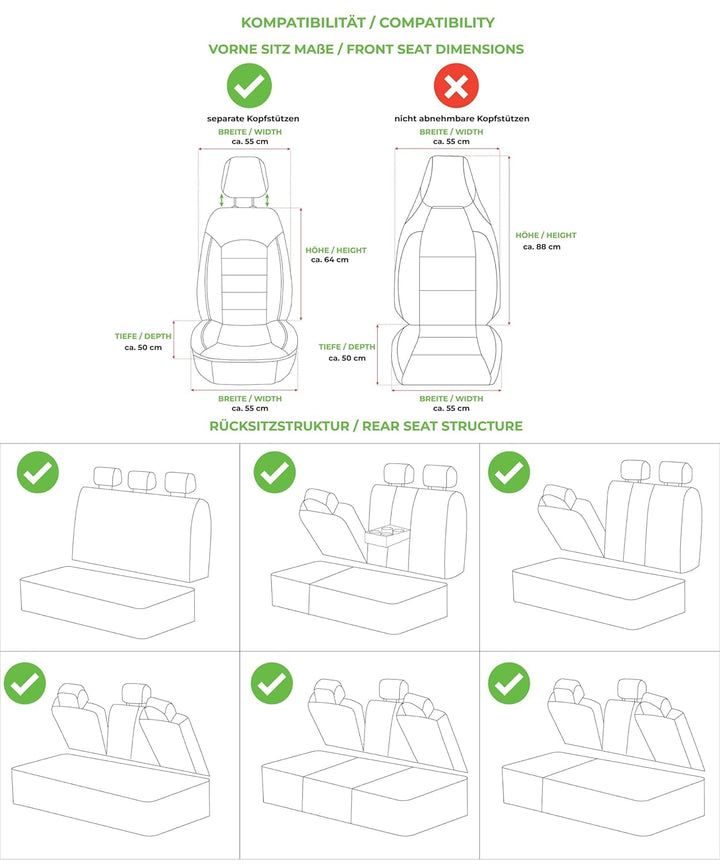 KOMPATIBILITÄT / COMPATIBILITY

VORNE SITZ MAßE / FRONT SEAT DIMENSIONS

separate Kopfstützen

BREITE / WIDTH
ca. 55 cm

HÖHE / HEIGHT
ca. 64 cm

TIEFE / DEPTH
ca. 50 cm

BREITE / WIDTH
ca. 55 cm

nicht abnehmbare Kopfstützen

BREITE / WIDTH
ca. 55 cm

HÖHE / HEIGHT
ca. 88 cm

TIEFE / DEPTH
ca. 50 cm

BREITE / WIDTH
ca. 55 cm

RÜCKSITZSTRUKTUR / REAR SEAT STRUCTURE