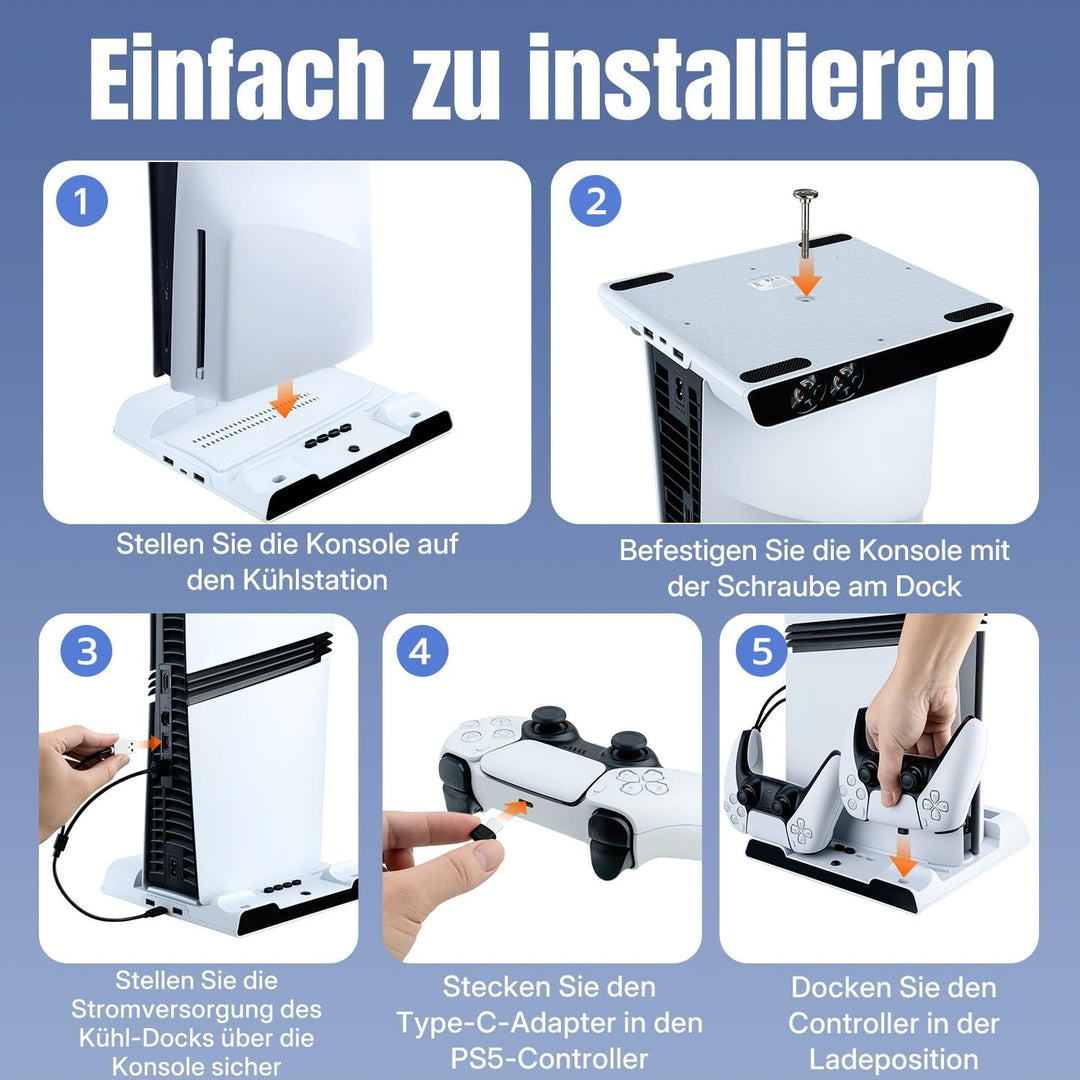 Einfach zu installieren

1

Stellen Sie die Konsole auf den Kühlstation

2

Befestigen Sie die Konsole mit der Schraube am Dock

3

Stellen Sie die Stromversorgung des Kühl-Docks über die Konsole sicher

4

Stecken Sie den Type-C-Adapter in den PS5-Controller

5

Docken Sie den Controller in der Ladeposition