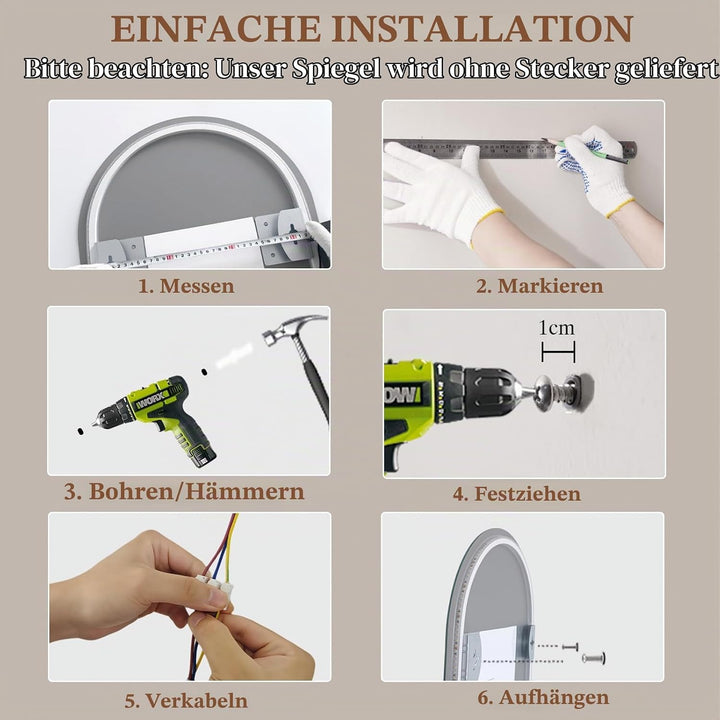 EINFACHE INSTALLATION

Bitte beachten: Unser Spiegel wird ohne Stecker geliefert

1. Messen

2. Markieren

WORX

3. Bohren/Hämmern

1cm

4. Festziehen

5. Verkabeln

6. Aufhängen