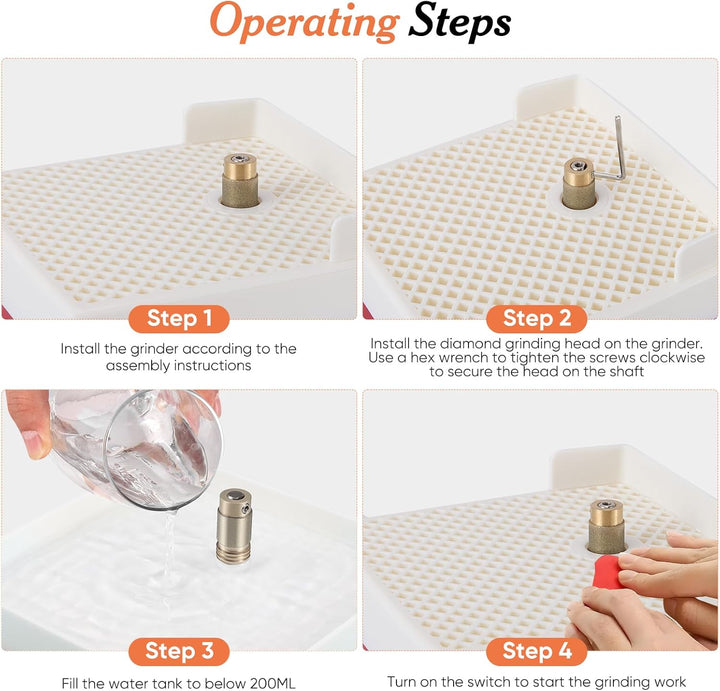 Operating Steps

Step 1

Install the grinder according to the assembly instructions

Step 2

Install the diamond grinding head on the grinder. Use a hex wrench to tighten the screws clockwise to secure the head on the shaft

Step 3

Fill the water tank to below 200ML

Step 4

Turn on the switch to start the grinding work