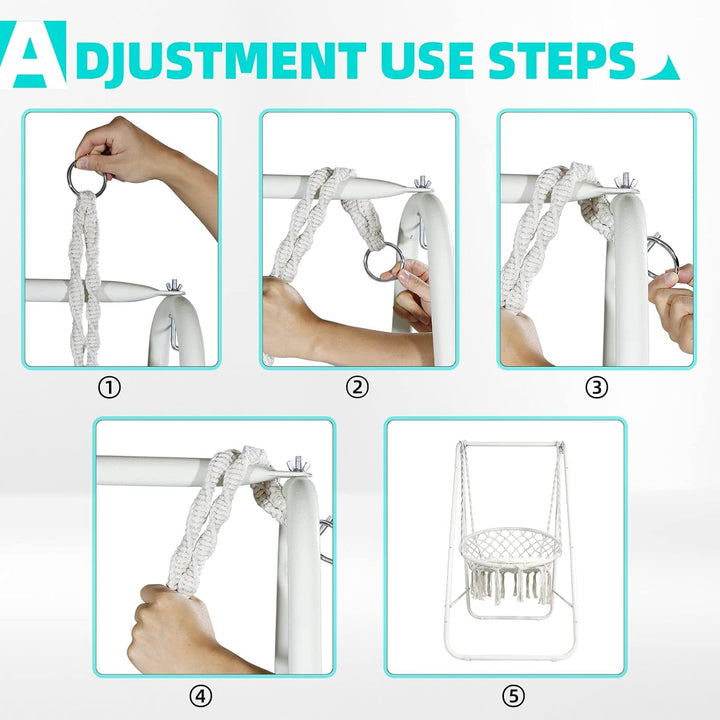 ADJUSTMENT USE STEPS

①

②

③

④

⑤