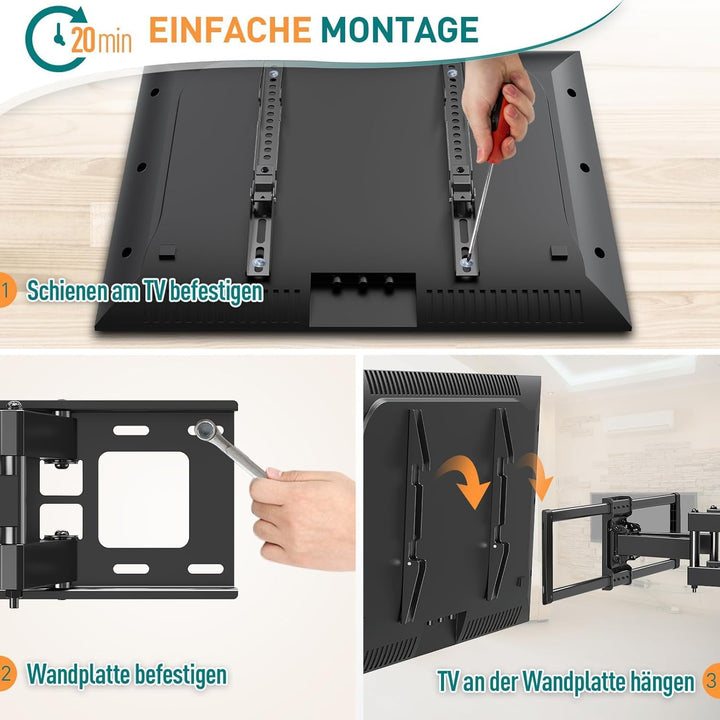 20 min EINFACHE MONTAGE

1 Schienen am TV befestigen

2 Wandplatte befestigen

TV an der Wandplatte hängen 3